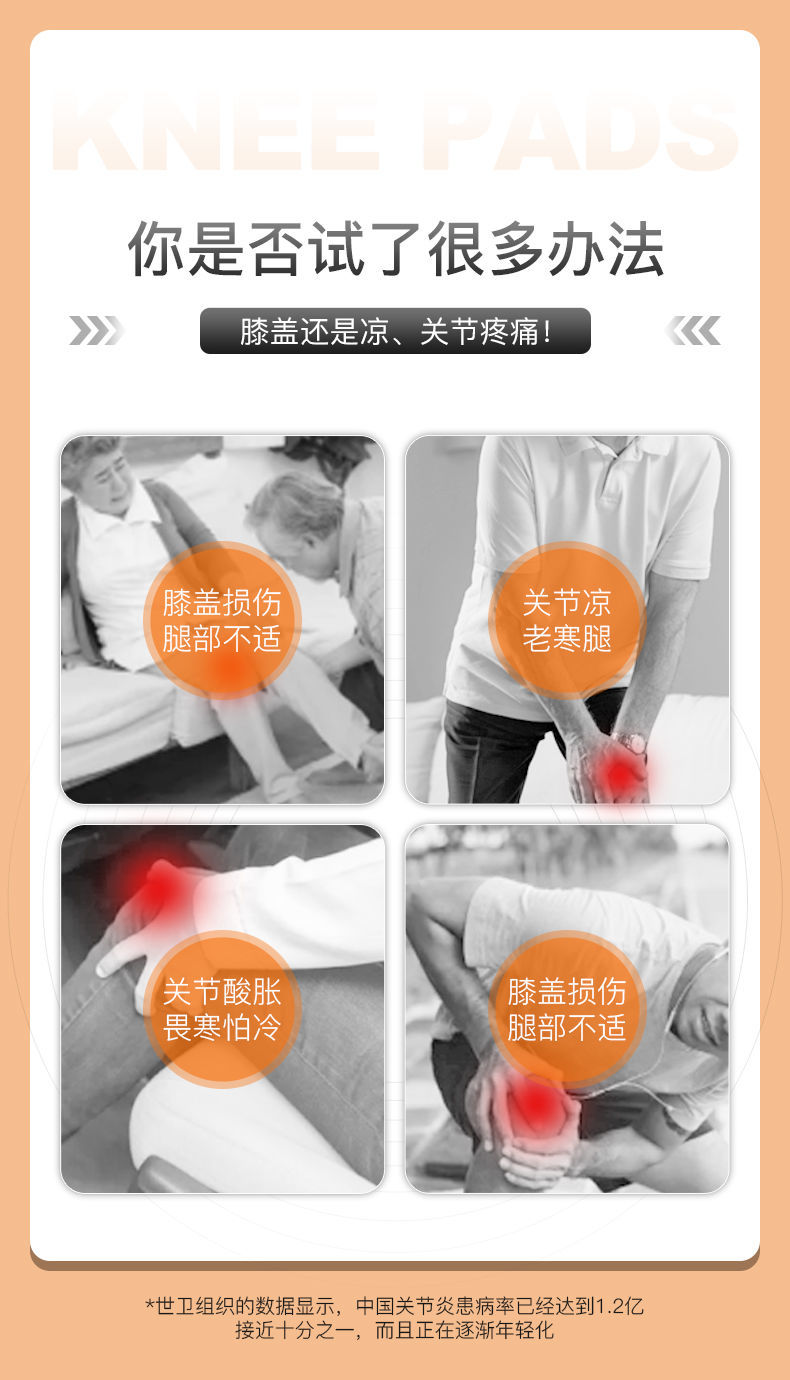 KNEE PADS

你是否试了很多办法

膝盖还是凉、关节疼痛！

膝盖损伤
腿部不适

关节凉
老寒腿

关节酸胀
畏寒怕冷

膝盖损伤
腿部不适

*世卫组织的数据显示，中国关节炎患病率已经达到1.2亿
接近十分之一，而且正在逐渐年轻化