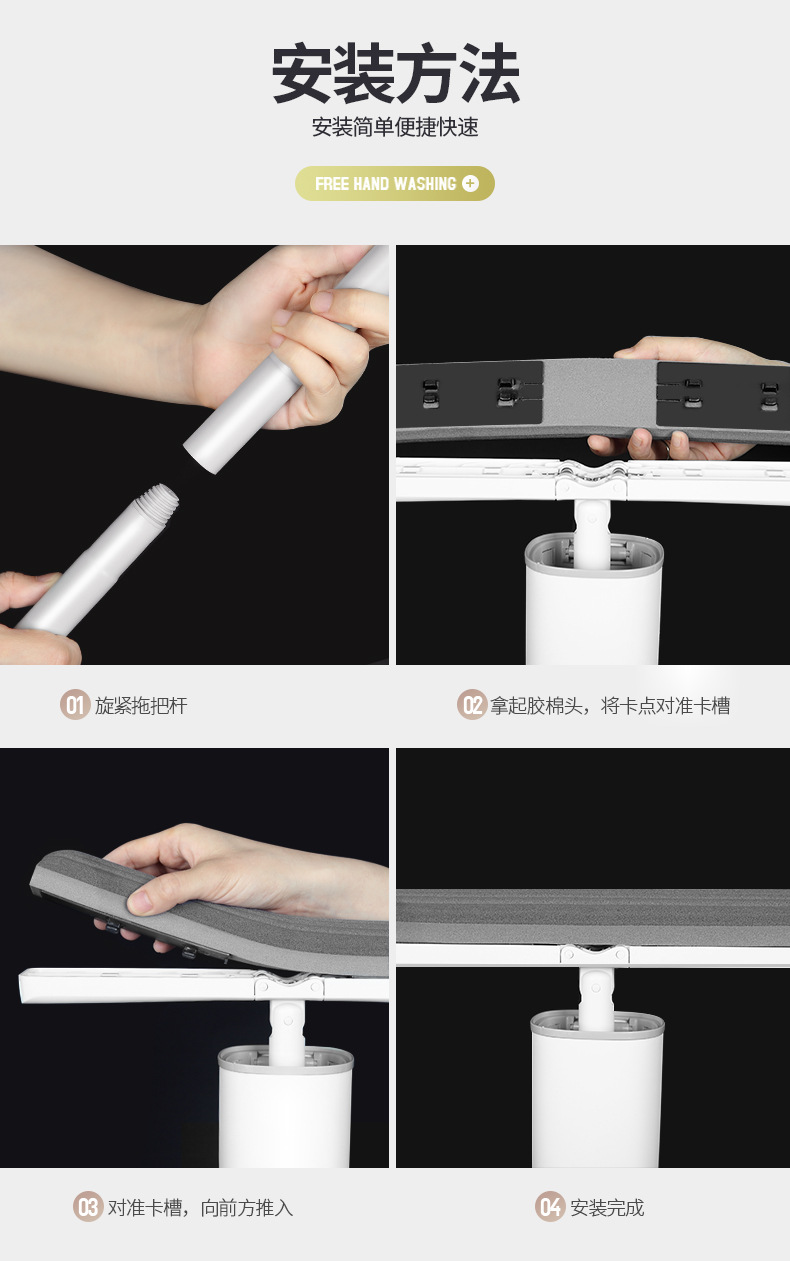 安装方法
安装简单便捷快速

FREE HAND WASHING +

01 旋紧拖把杆

02 拿起胶棉头，将卡点对准卡槽

03 对准卡槽，向前方推入

04 安装完成