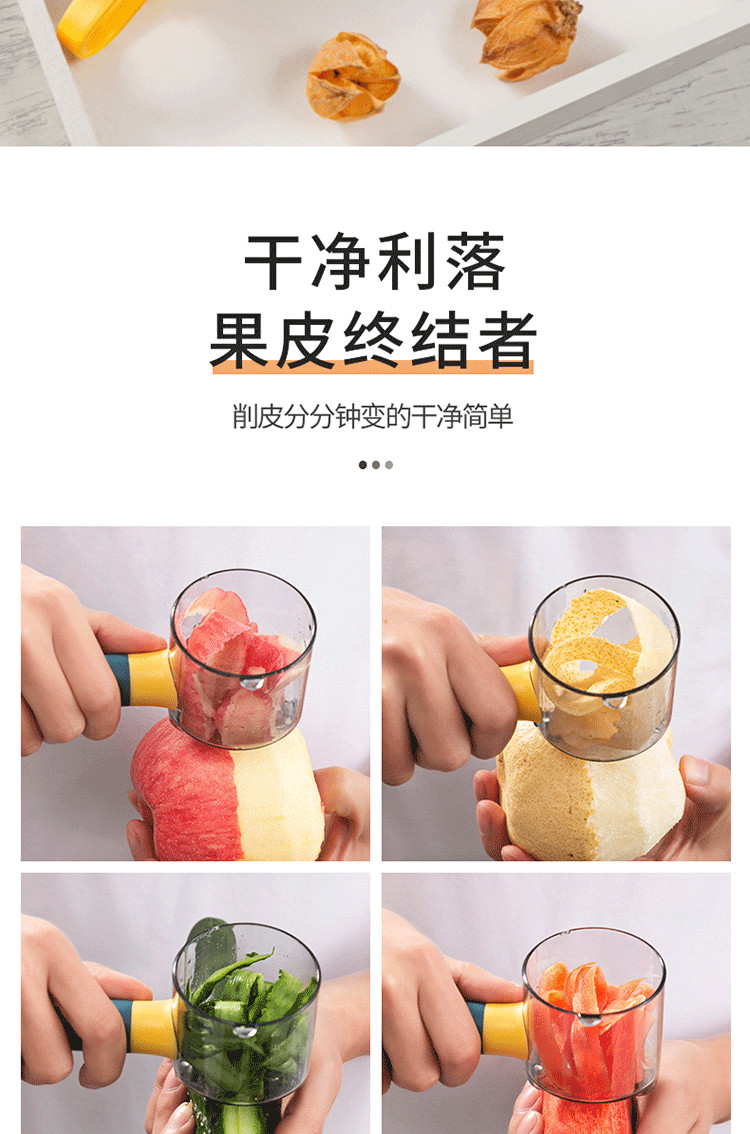 干净利落
果皮终结者

削皮分分钟变的干净简单