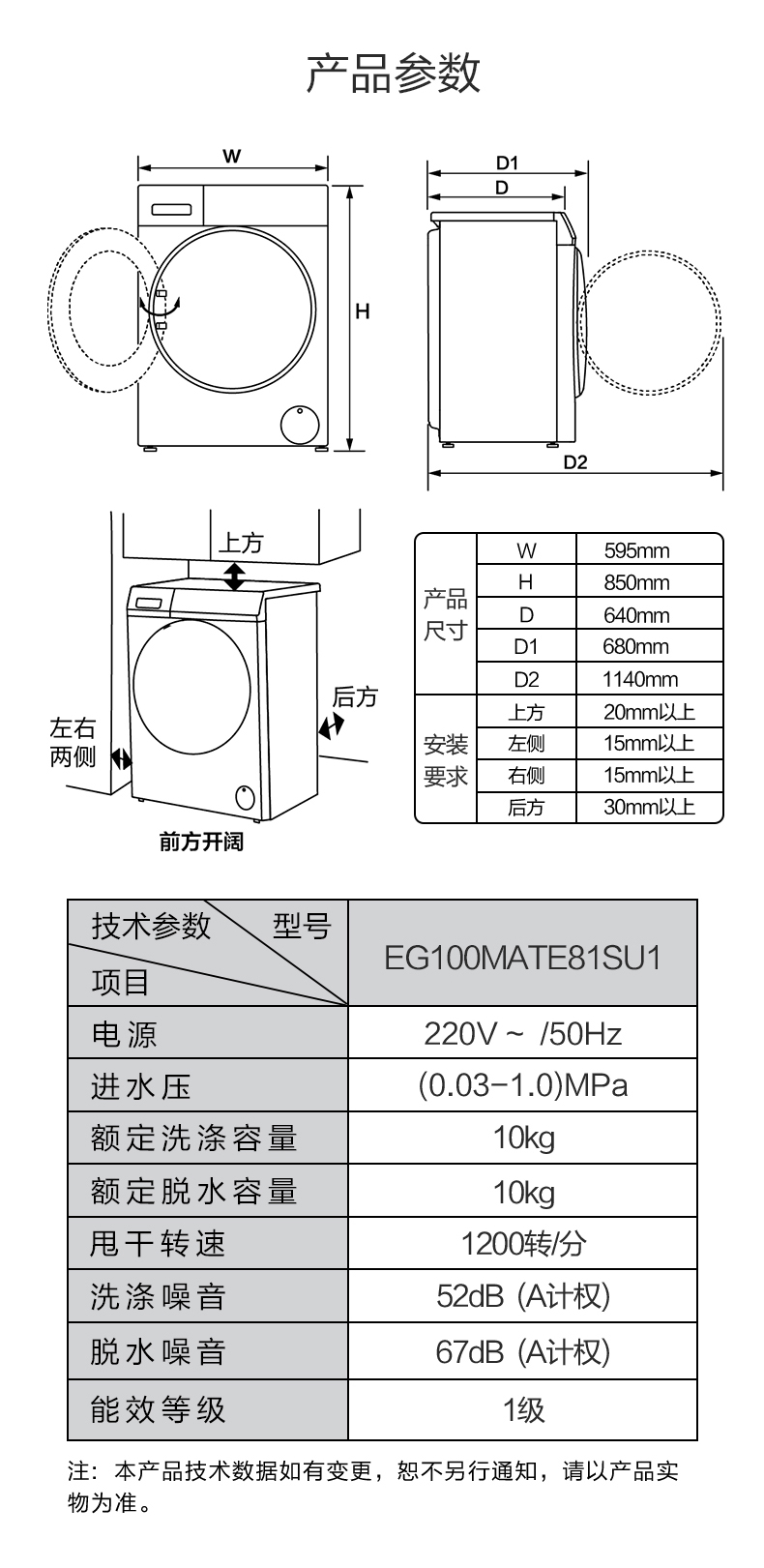 产品参数

W
H
D1
D
D2

上方
后方
左右两侧
前方开阔

| 产品尺寸 | W | 595mm |
|---|---|---|
| | H | 850mm |
| | D | 640mm |
| | D1 | 680mm |
| | D2 | 1140mm |
| 安装要求 | 上方 | 20mm以上 |
| | 左侧 | 15mm以上 |
| | 右侧 | 15mm以上 |
| | 后方 | 30mm以上 |

| 技术参数 型号 项目 | EG100MATE81SU1 |
|---|---|
| 电源 | 220V ~ /50Hz |
| 进水压 | (0.03-1.0)MPa |
| 额定洗涤容量 | 10kg |
| 额定脱水容量 | 10kg |
| 甩干转速 | 1200转/分 |
| 洗涤噪音 | 52dB (A计权) |
| 脱水噪音 | 67dB (A计权) |
| 能效等级 | 1级 |

注：本产品技术数据如有变更，恕不另行通知，请以产品实物为准。