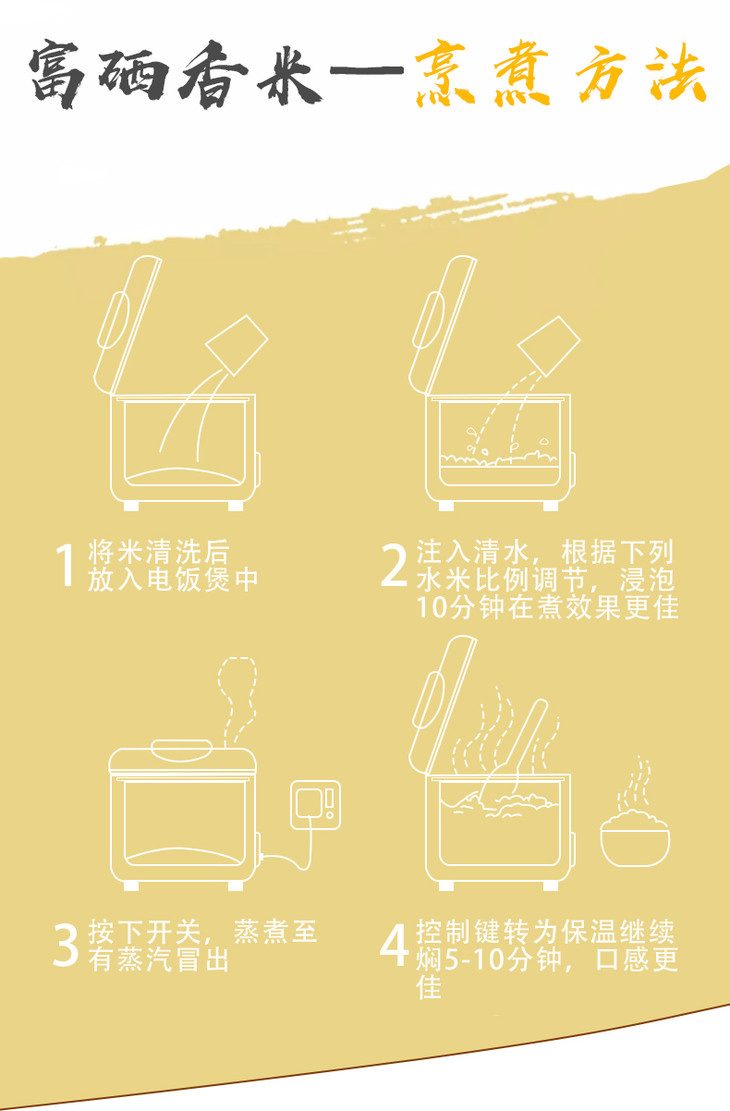 富硒香米—烹煮方法

1 将米清洗后放入电饭煲中

2 注入清水，根据下列水米比例调节，浸泡10分钟在煮效果更佳

3 按下开关，蒸煮至有蒸汽冒出

4 控制键转为保温继续焖5-10分钟，口感更佳