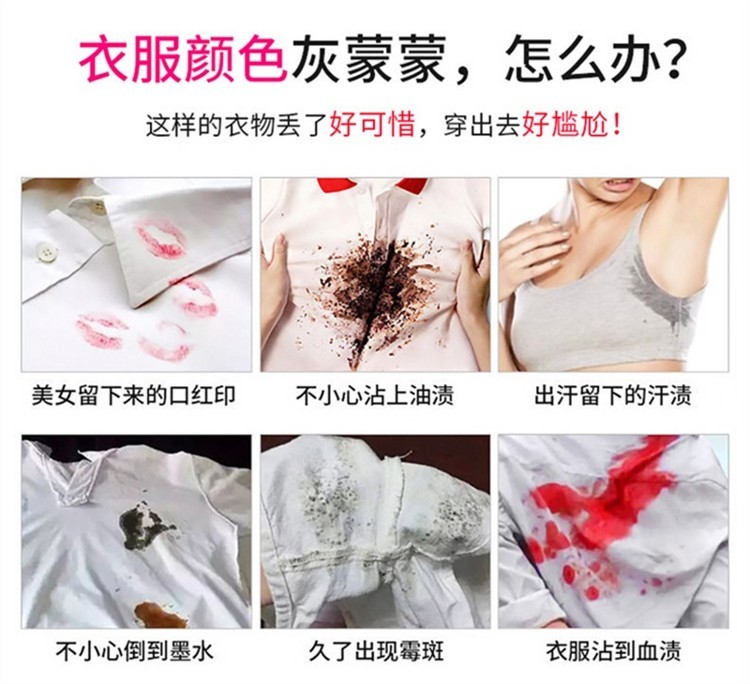 衣服颜色灰蒙蒙，怎么办？

这样的衣物丢了好可惜，穿出去好尴尬！

美女留下来的口红印

不小心沾上油渍

出汗留下的汗渍

不小心倒到墨水

久了出现霉斑

衣服沾到血渍