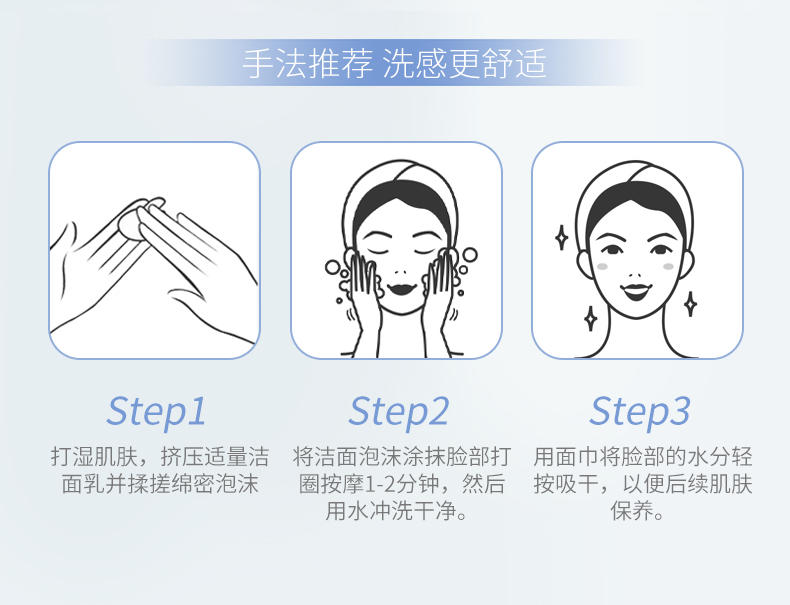 手法推荐 洗感更舒适

Step1
打湿肌肤，挤压适量洁面乳并揉搓绵密泡沫

Step2
将洁面泡沫涂抹脸部打圈按摩1-2分钟，然后用水冲洗干净。

Step3
用面巾将脸部的水分轻按吸干，以便后续肌肤保养。