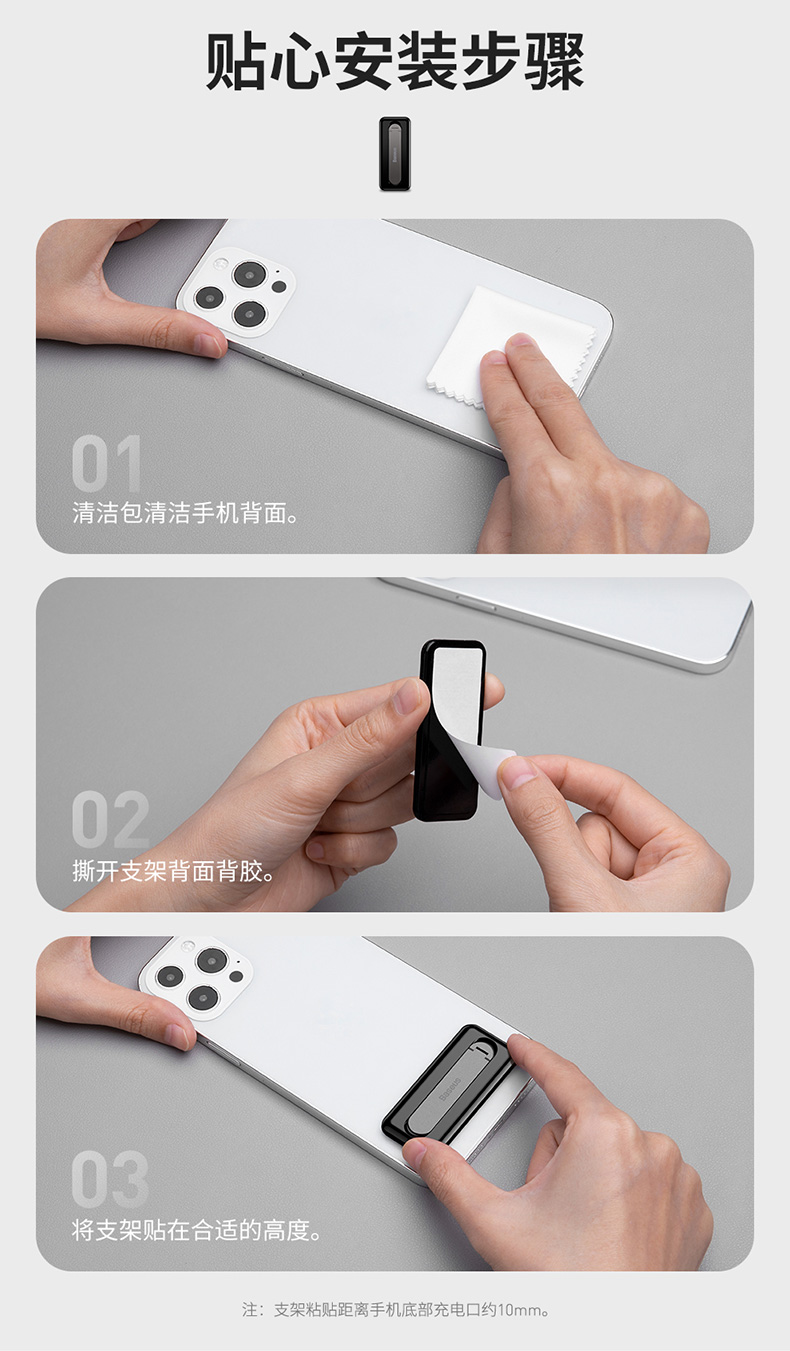 贴心安装步骤

01
清洁包清洁手机背面。

02
撕开支架背面背胶。

03
将支架贴在合适的高度。

注：支架粘贴距离手机底部充电口约10mm。