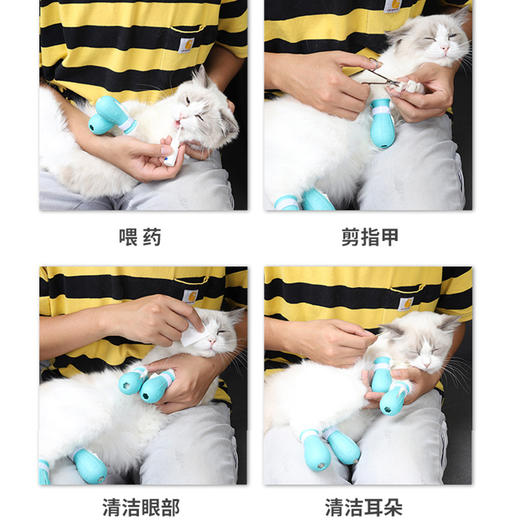 喂 药

剪指甲

清洁眼部

清洁耳朵