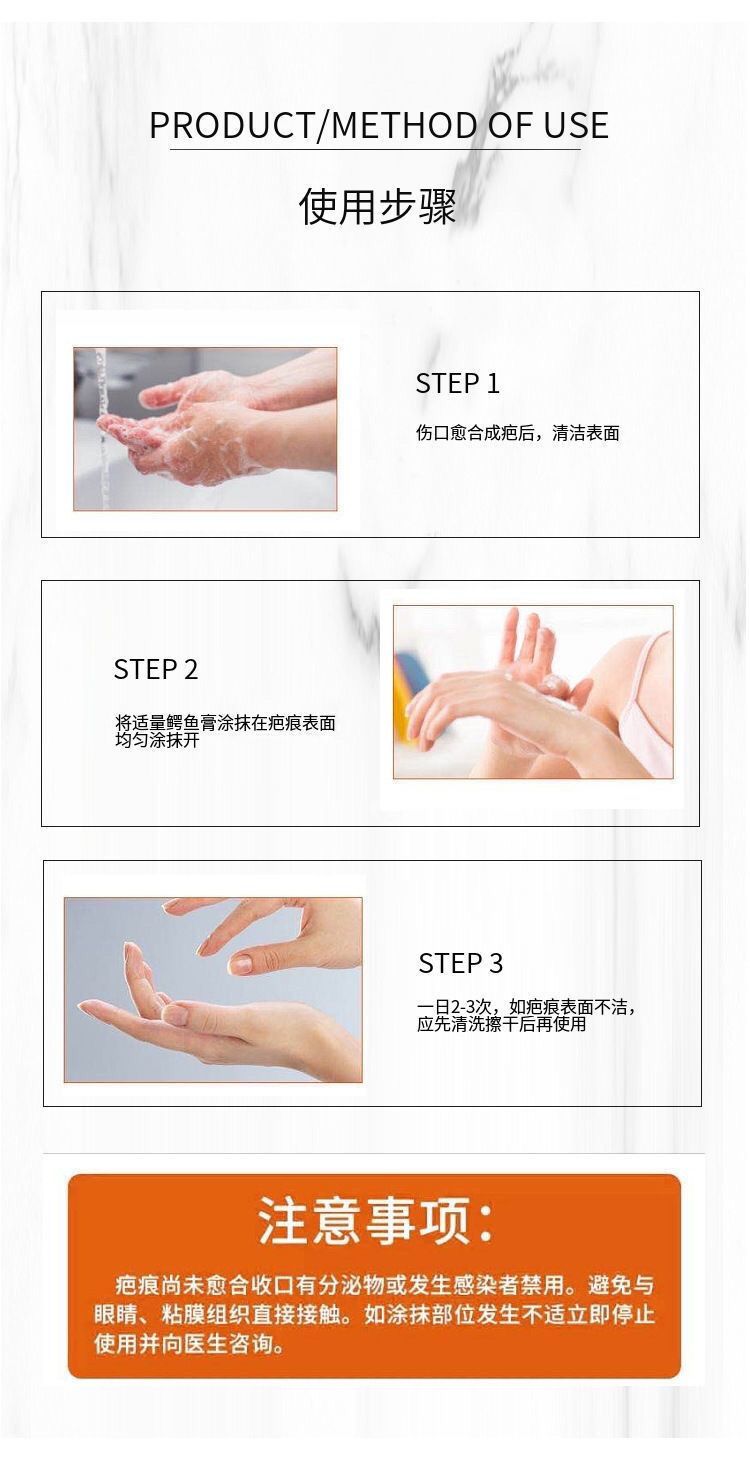 PRODUCT/METHOD OF USE

使用步骤

STEP 1

伤口愈合成疤后，清洁表面

STEP 2

将适量鳄鱼膏涂抹在疤痕表面均匀涂抹开

STEP 3

一日2-3次，如疤痕表面不洁，应先清洗擦干后再使用

注意事项：

疤痕尚未愈合收口有分泌物或发生感染者禁用。避免与眼睛、粘膜组织直接接触。如涂抹部位发生不适立即停止使用并向医生咨询。