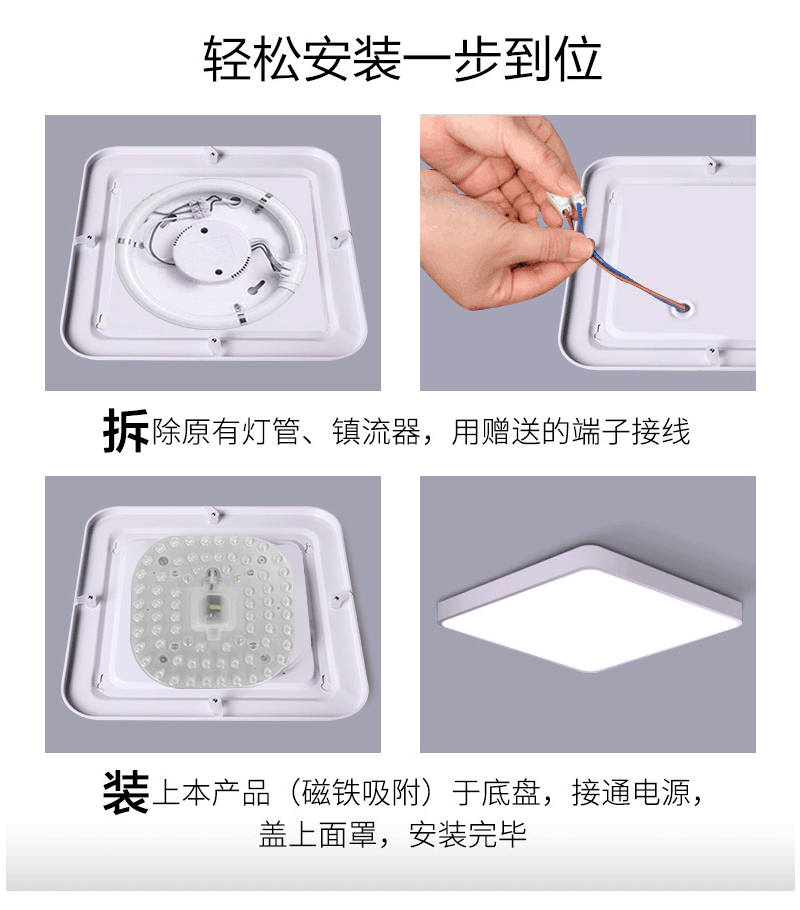 轻松安装一步到位

拆除原有灯管、镇流器，用赠送的端子接线

装上本产品（磁铁吸附）于底盘，接通电源，盖上面罩，安装完毕