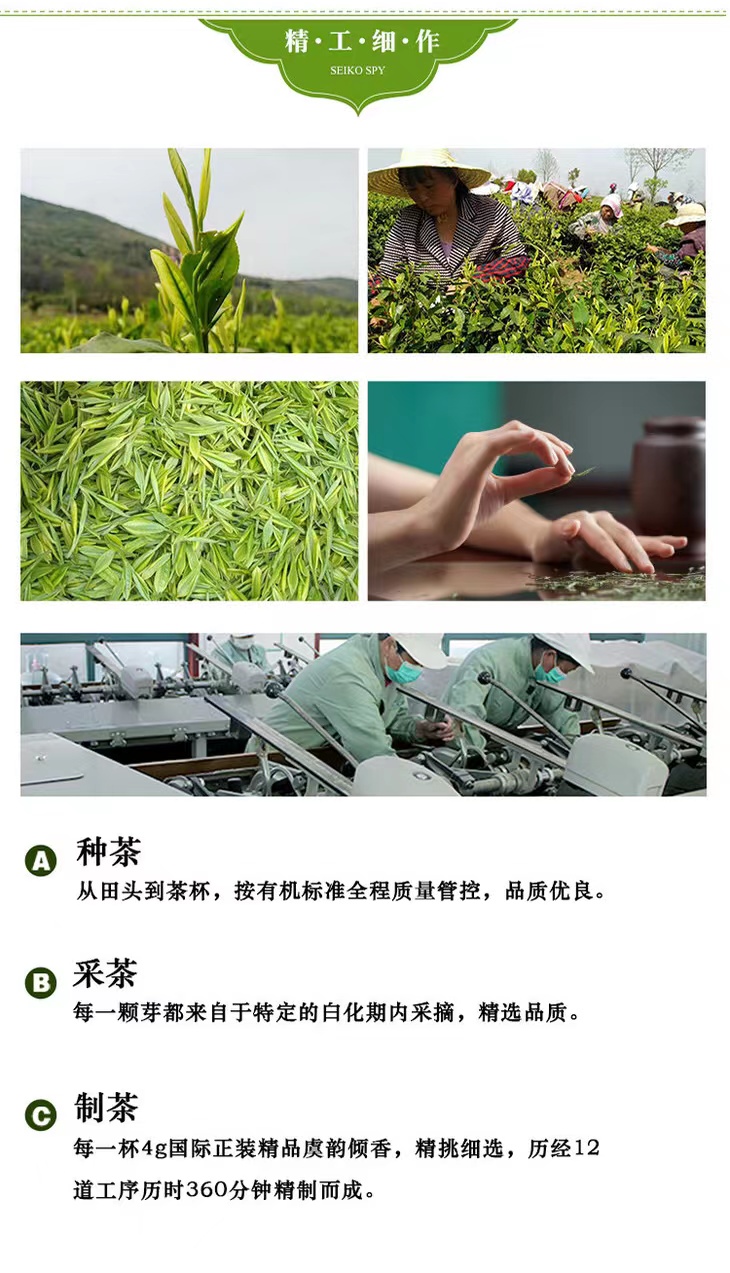 精·工·细·作
SEIKO SPY

A 种茶
从田头到茶杯，按有机标准全程质量管控，品质优良。

B 采茶
每一颗芽都来自于特定的白化期内采摘，精选品质。

C 制茶
每一杯4g国际正装精品虞韵倾香，精挑细选，历经12道工序历时360分钟精制而成。