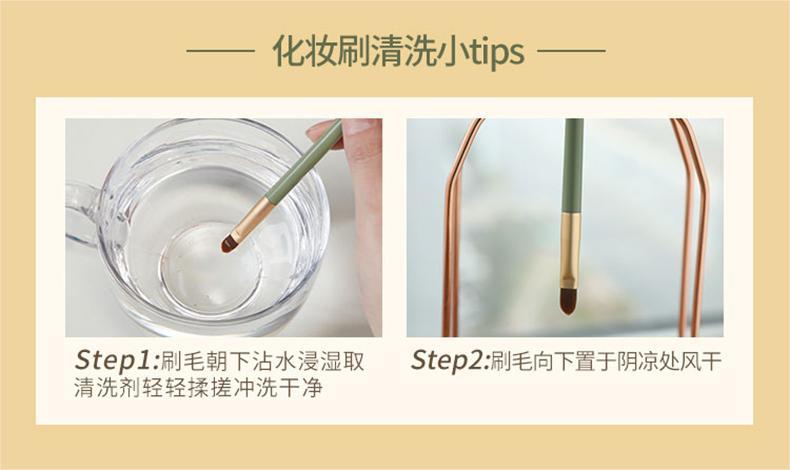 化妆刷清洗小tips

Step1:刷毛朝下沾水浸湿取清洗剂轻轻揉搓冲洗干净

Step2:刷毛向下置于阴凉处风干