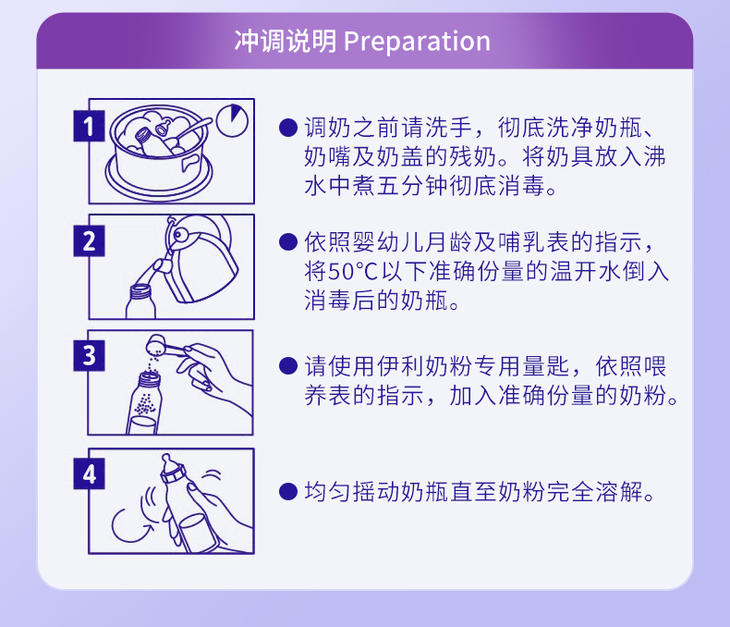 冲调说明 Preparation

1

● 调奶之前请洗手，彻底洗净奶瓶、奶嘴及奶盖的残奶。将奶具放入沸水中煮五分钟彻底消毒。

2

● 依照婴幼儿月龄及哺乳表的指示，将50°C以下准确份量的温开水倒入消毒后的奶瓶。

3

● 请使用伊利奶粉专用量匙，依照喂养表的指示，加入准确份量的奶粉。

4

● 均匀摇动奶瓶直至奶粉完全溶解。