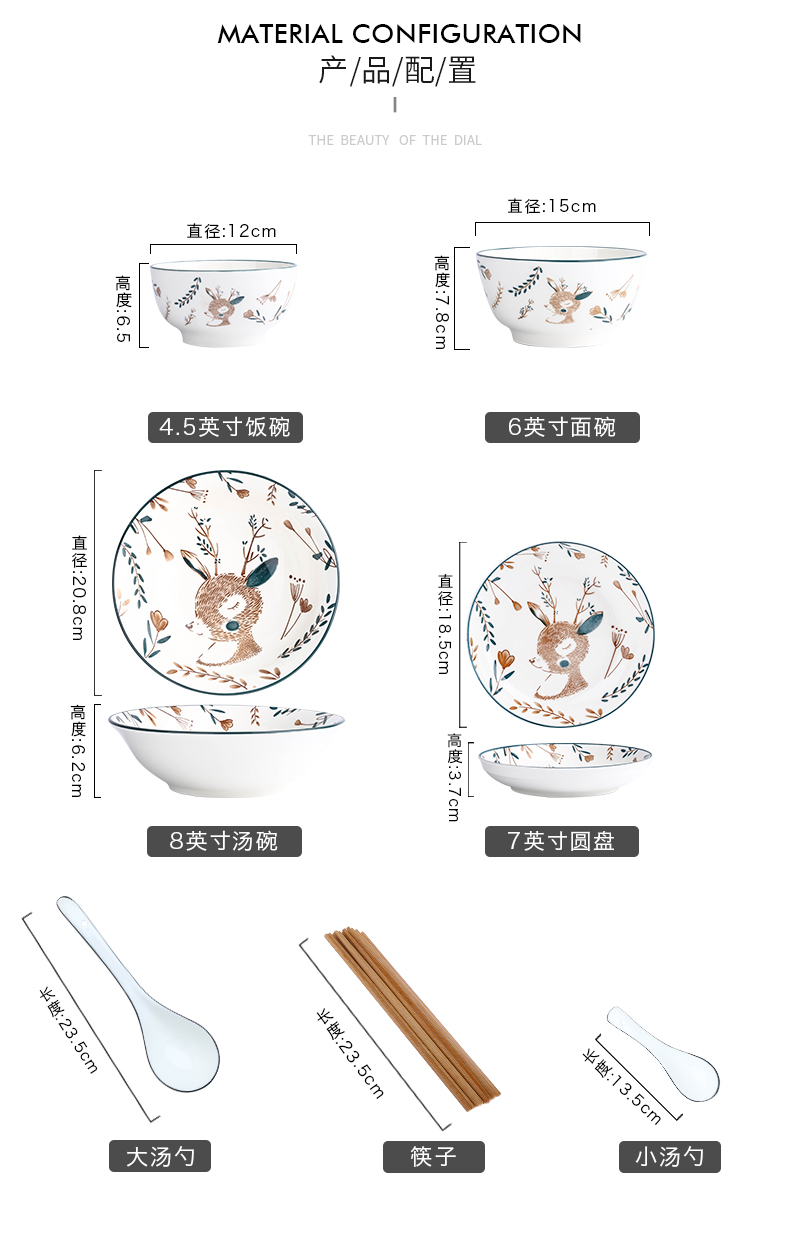 MATERIAL CONFIGURATION
产/品/配/置

THE BEAUTY OF THE DIAL

直径:12cm
高度:6.5
4.5英寸饭碗

直径:15cm
高度:7.8cm
6英寸面碗

直径:20.8cm
高度:6.2cm
8英寸汤碗

直径:18.5cm
高度:3.7cm
7英寸圆盘

长度:23.5cm
大汤勺

长度:23.5cm
筷子

长度:13.5cm
小汤勺