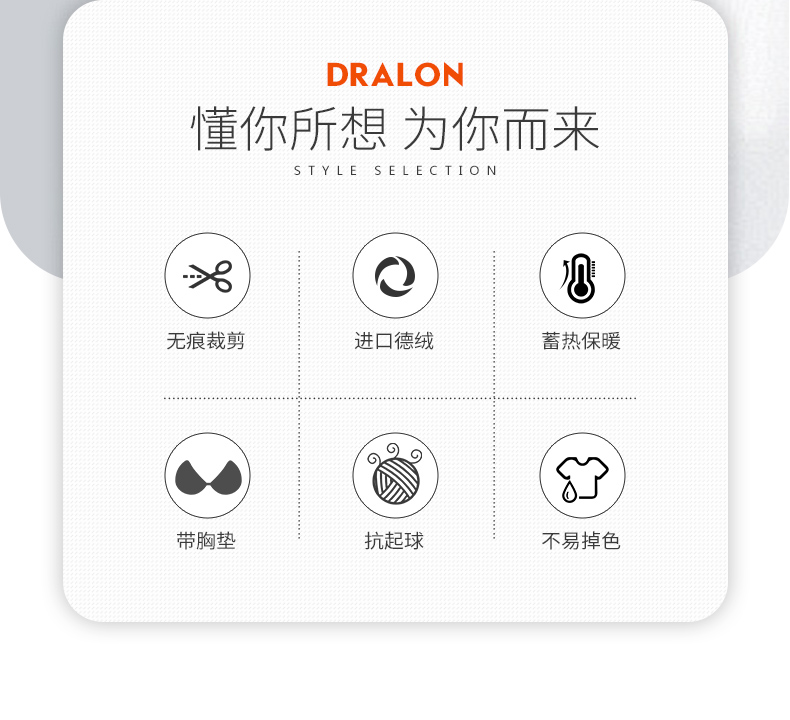 DRALON

懂你所想 为你而来

STYLE SELECTION

无痕裁剪

进口德绒

蓄热保暖

带胸垫

抗起球

不易掉色