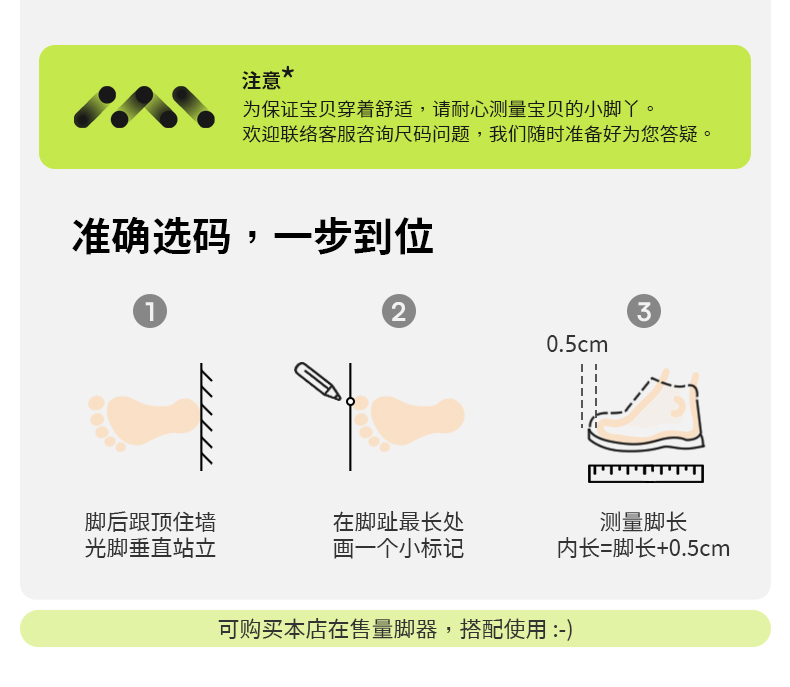 注意*
为保证宝贝穿着舒适，请耐心测量宝贝的小脚丫。
欢迎联络客服咨询尺码问题，我们随时准备好为您答疑。

准确选码，一步到位

1
脚后跟顶住墙
光脚垂直站立

2
在脚趾最长处
画一个小标记

3
0.5cm
测量脚长
内长=脚长+0.5cm

可购买本店在售量脚器，搭配使用 :-)