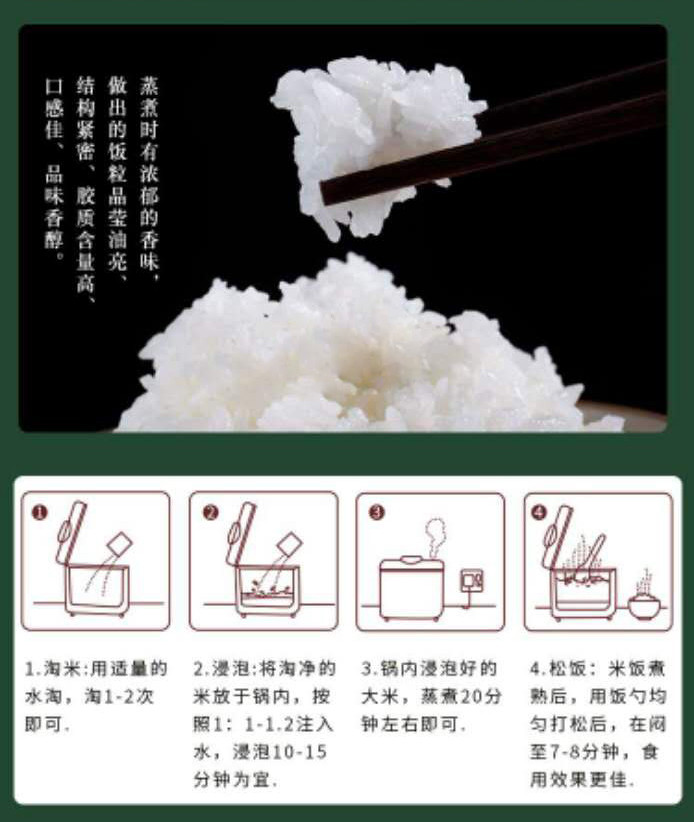 蒸煮时有浓郁的香味，做出的饭粒晶莹油亮、结构紧密、胶质含量高、口感佳、品味香醇。

1

2

3

4

1.淘米:用适量的水淘，淘1-2次即可.

2.浸泡:将淘净的米放于锅内，按照1：1-1.2注入水，浸泡10-15分钟为宜.

3.锅内浸泡好的大米，蒸煮20分钟左右即可.

4.松饭：米饭煮熟后，用饭勺均匀打松后，在闷至7-8分钟，食用效果更佳.