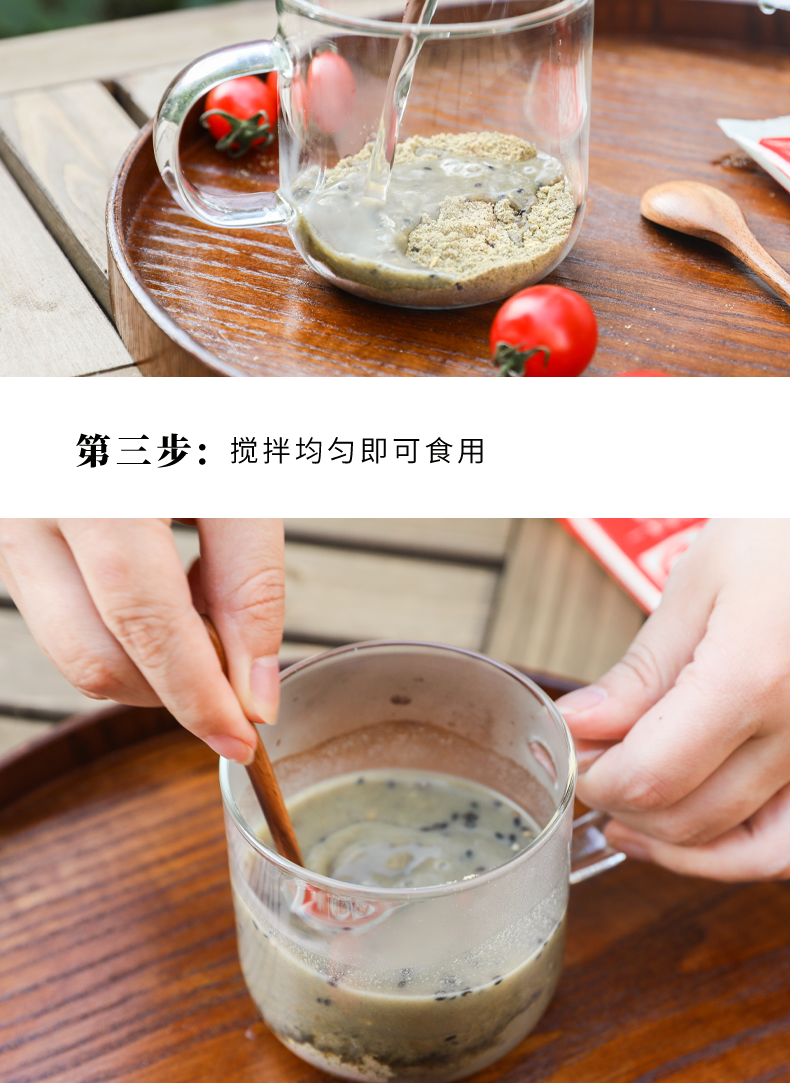 第三步：搅拌均匀即可食用