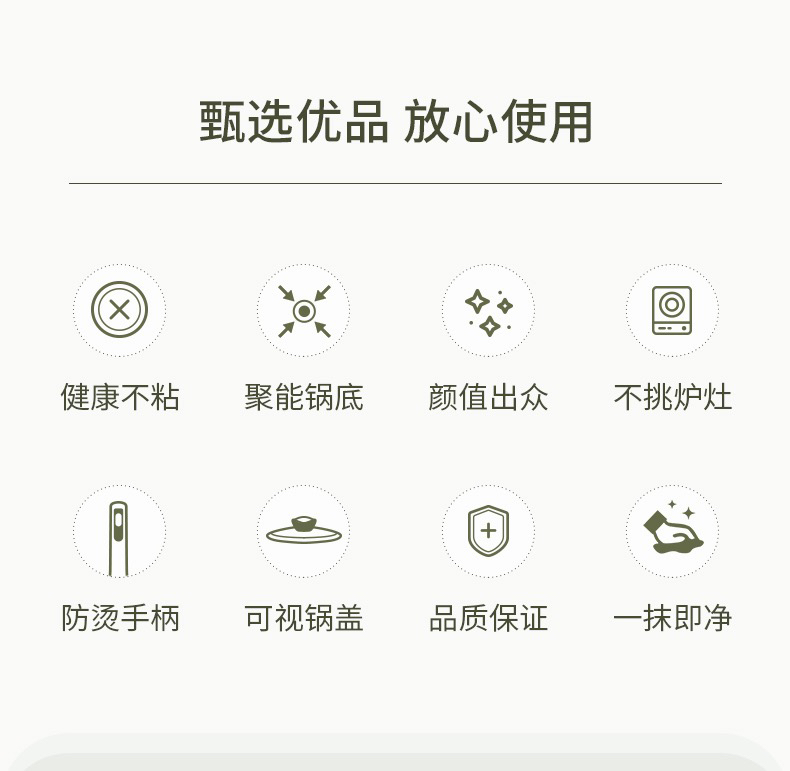 甄选优品 放心使用

健康不粘

聚能锅底

颜值出众

不挑炉灶

防烫手柄

可视锅盖

品质保证

一抹即净