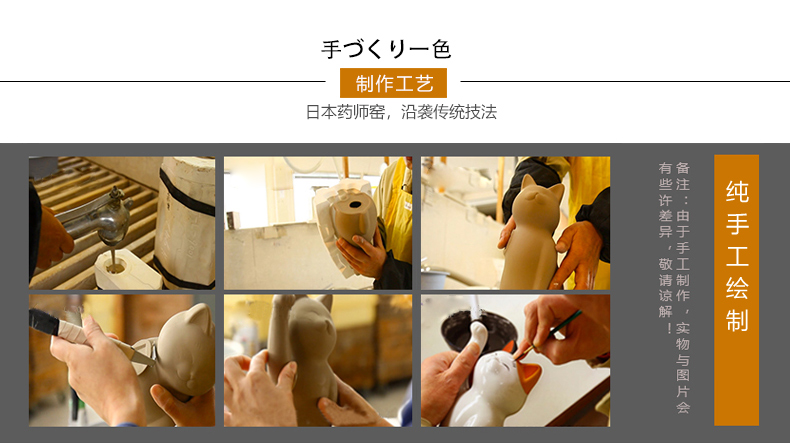 手づくり一色

制作工艺

日本药师窑，沿袭传统技法

纯手工绘制

备注：由于手工制作，实物与图片会有些许差异，敬请谅解！