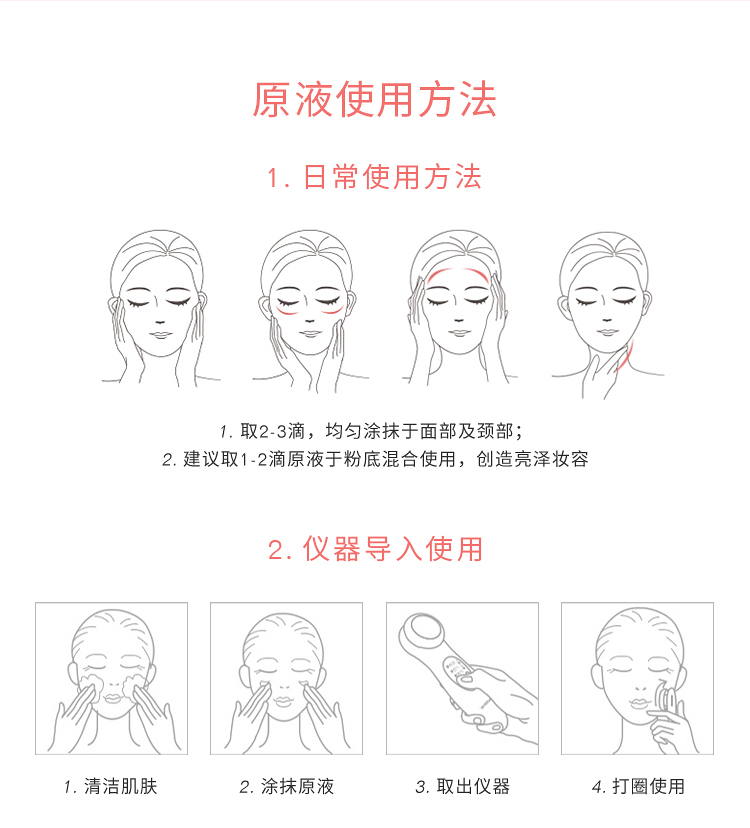 原液使用方法

1. 日常使用方法

1. 取2-3滴，均匀涂抹于面部及颈部；
2. 建议取1-2滴原液于粉底混合使用，创造亮泽妆容

2. 仪器导入使用

1. 清洁肌肤

2. 涂抹原液

3. 取出仪器

4. 打圈使用