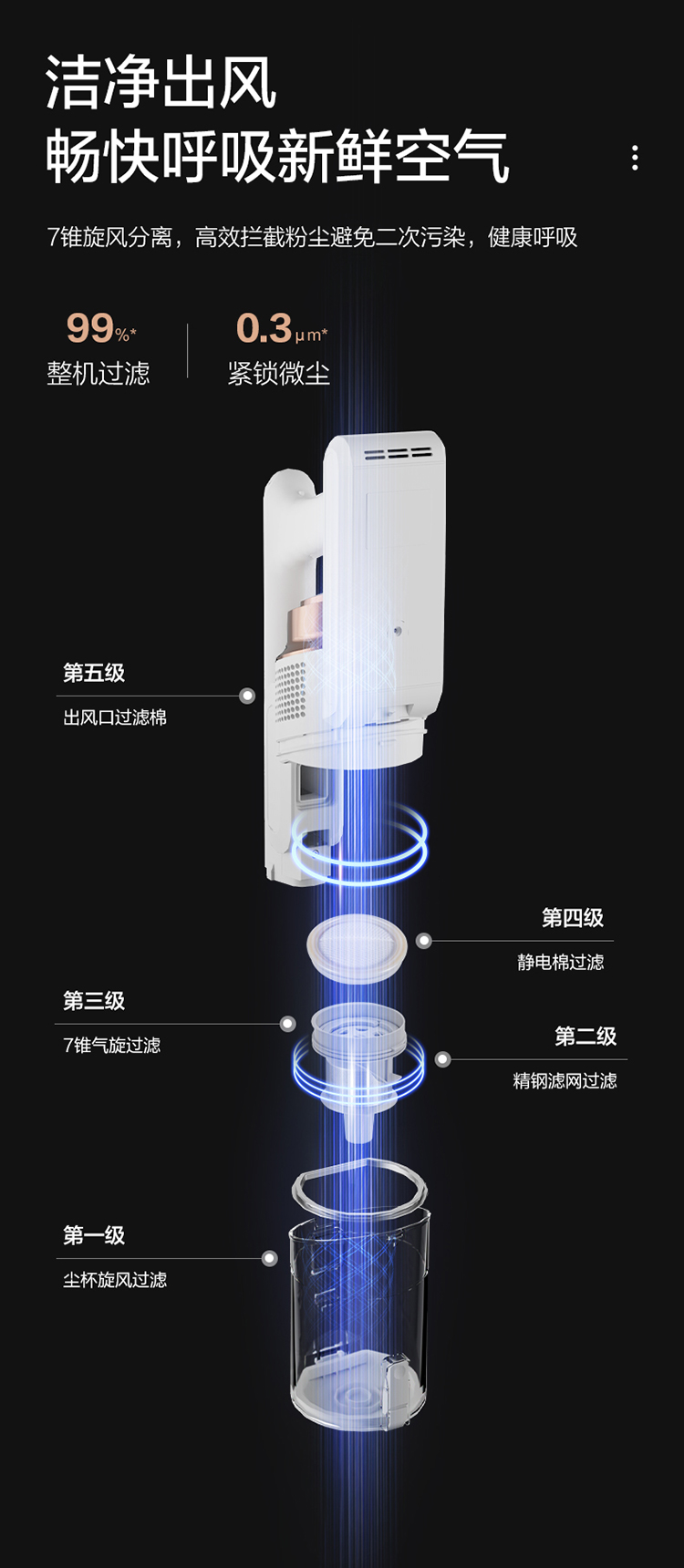 洁净出风
畅快呼吸新鲜空气

7锥旋风分离，高效拦截粉尘避免二次污染，健康呼吸

99%*
整机过滤

0.3μm*
紧锁微尘

第五级
出风口过滤棉

第四级
静电棉过滤

第三级
7锥气旋过滤

第二级
精钢滤网过滤

第一级
尘杯旋风过滤