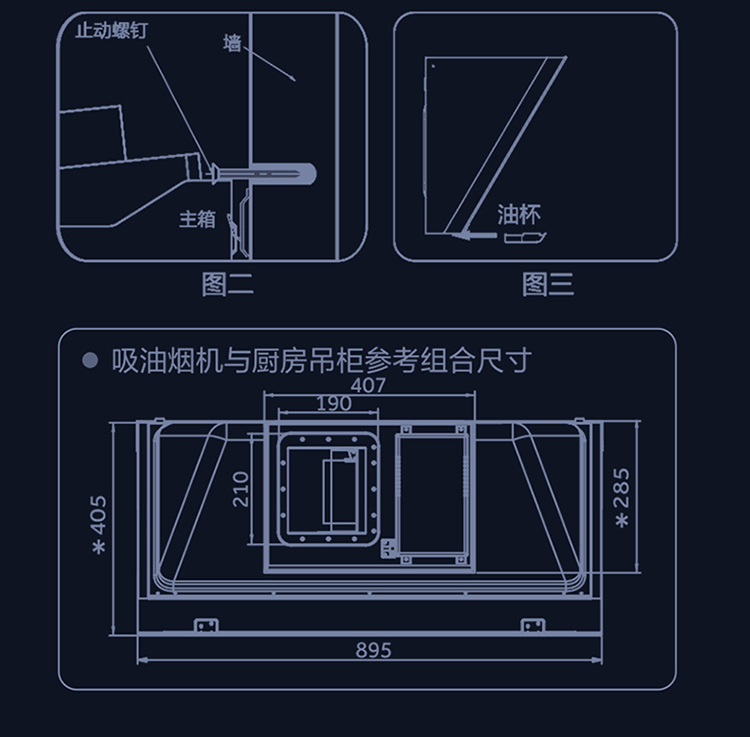 止动螺钉
墙
主箱
图二

油杯
图三

● 吸油烟机与厨房吊柜参考组合尺寸

407
190
210
＊405
＊285
895