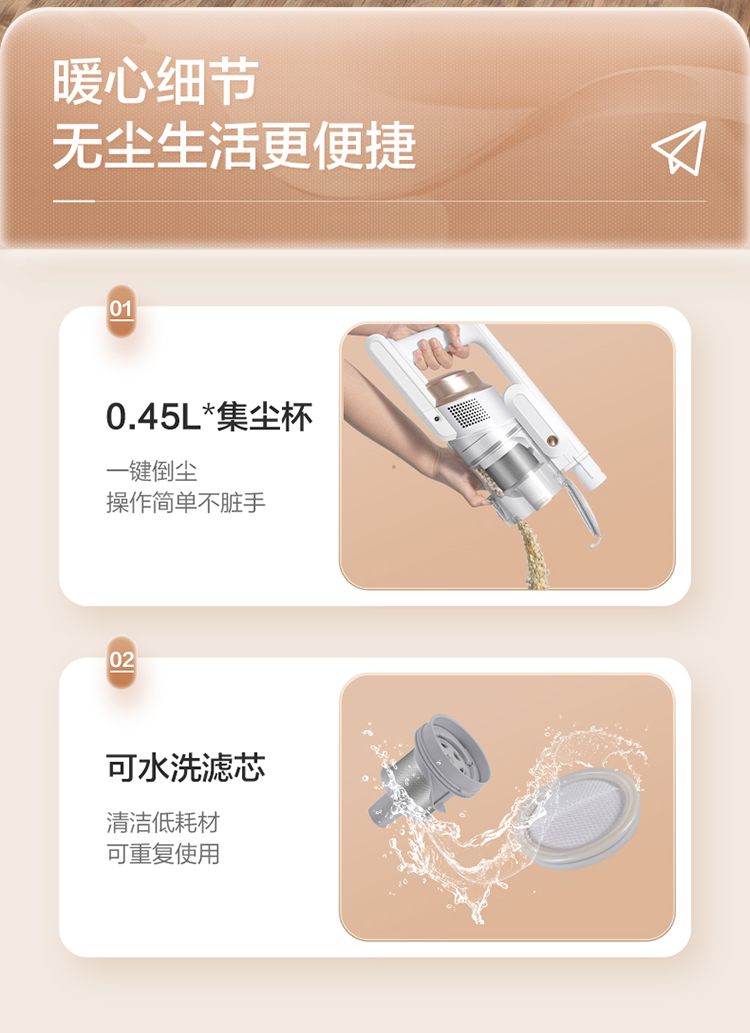 暖心细节
无尘生活更便捷

01

0.45L*集尘杯

一键倒尘
操作简单不脏手

02

可水洗滤芯

清洁低耗材
可重复使用