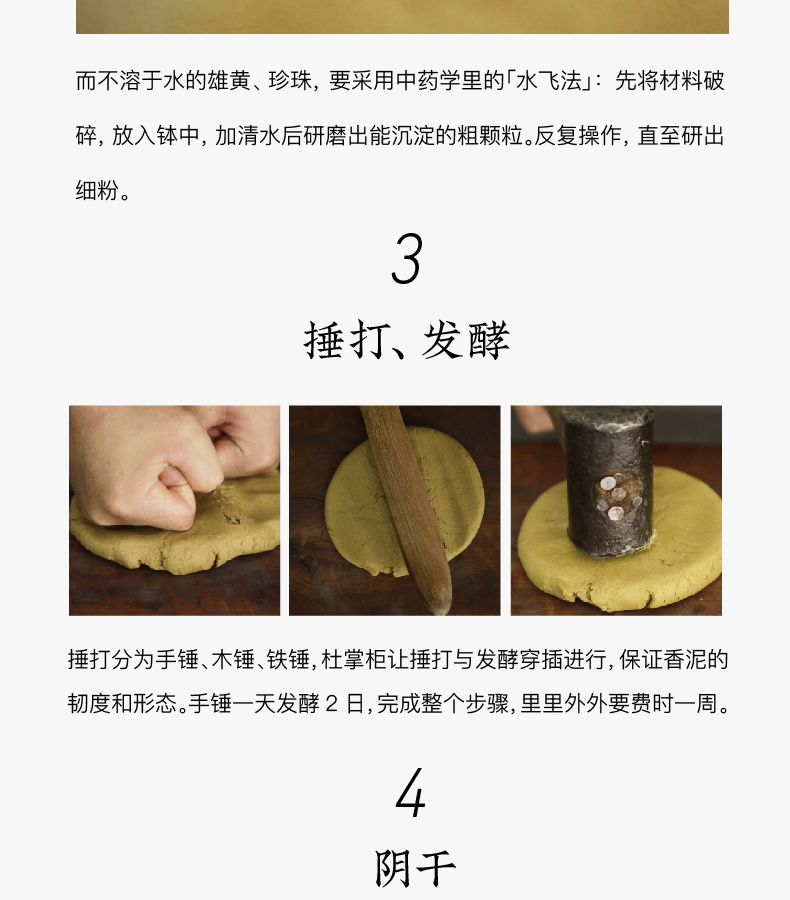 而不溶于水的雄黄、珍珠，要采用中药学里的「水飞法」：先将材料破碎，放入钵中，加清水后研磨出能沉淀的粗颗粒。反复操作，直至研出细粉。

3

捶打、发酵

捶打分为手锤、木锤、铁锤，杜掌柜让捶打与发酵穿插进行，保证香泥的韧度和形态。手锤一天发酵 2 日，完成整个步骤，里里外外要费时一周。

4

阴干