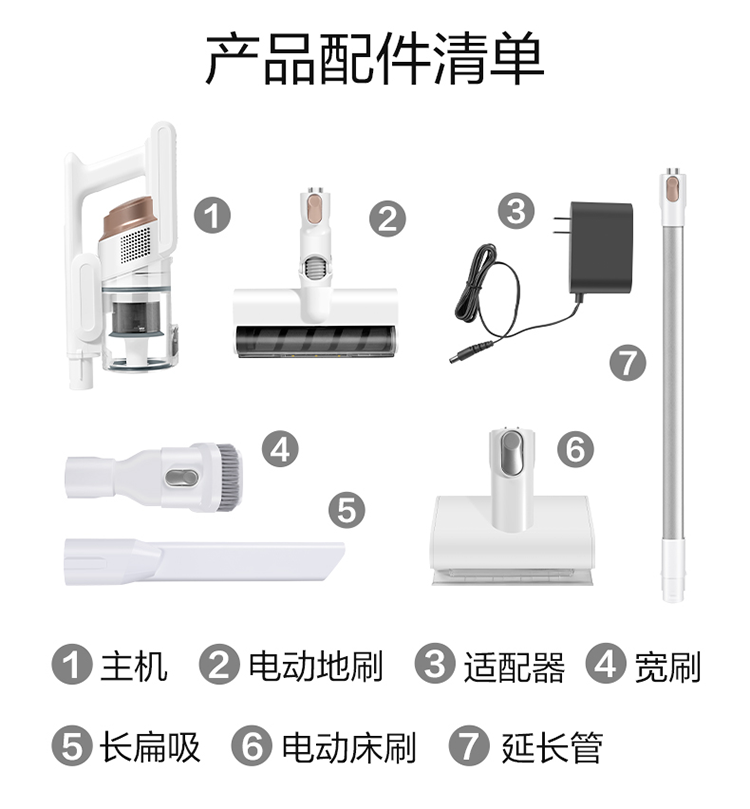 产品配件清单

1

2

3

7

4

6

5

1 主机 2 电动地刷 3 适配器 4 宽刷

5 长扁吸 6 电动床刷 7 延长管