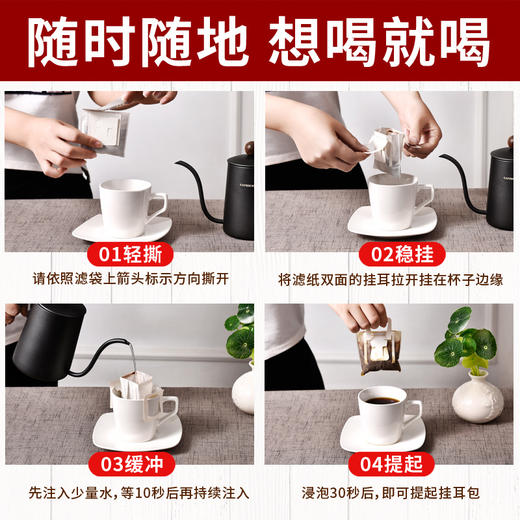 随时随地 想喝就喝

01轻撕
请依照滤袋上箭头标示方向撕开

02稳挂
将滤纸双面的挂耳拉开挂在杯子边缘

03缓冲
先注入少量水，等10秒后再持续注入

04提起
浸泡30秒后，即可提起挂耳包