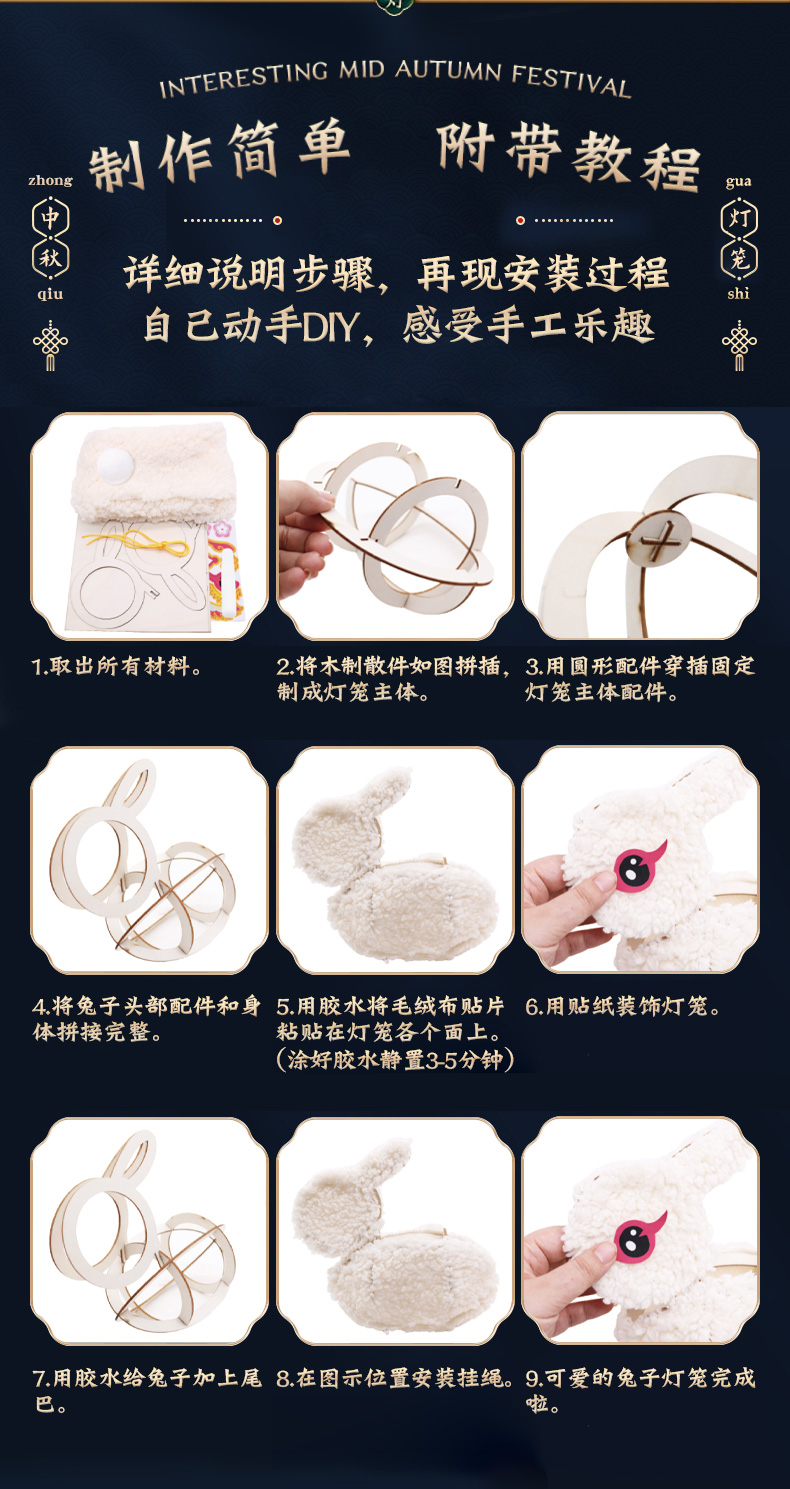 INTERESTING MID AUTUMN FESTIVAL

制作简单　附带教程

zhong
中
秋
qiu

gua
灯
笼
shi

详细说明步骤，再现安装过程
自己动手DIY，感受手工乐趣

1.取出所有材料。

2.将木制散件如图拼插，制成灯笼主体。

3.用圆形配件穿插固定灯笼主体配件。

4.将兔子头部配件和身体拼接完整。

5.用胶水将毛绒布贴片粘贴在灯笼各个面上。（涂好胶水静置3-5分钟）

6.用贴纸装饰灯笼。

7.用胶水给兔子加上尾巴。

8.在图示位置安装挂绳。

9.可爱的兔子灯笼完成啦。