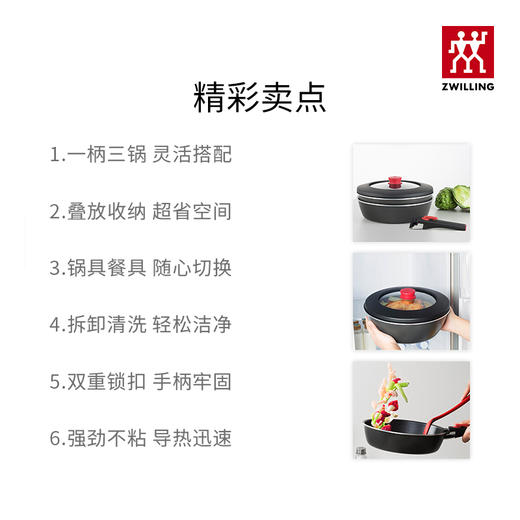 ZWILLING

精彩卖点

1.一柄三锅 灵活搭配

2.叠放收纳 超省空间

3.锅具餐具 随心切换

4.拆卸清洗 轻松洁净

5.双重锁扣 手柄牢固

6.强劲不粘 导热迅速