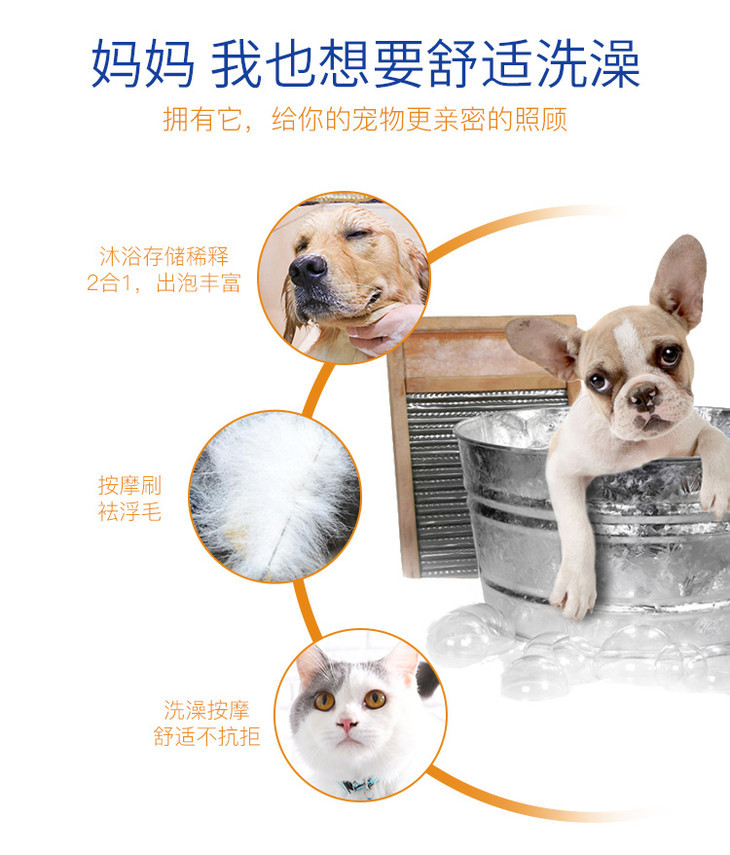 妈妈 我也想要舒适洗澡

拥有它，给你的宠物更亲密的照顾

沐浴存储稀释
2合1，出泡丰富

按摩刷
祛浮毛

洗澡按摩
舒适不抗拒