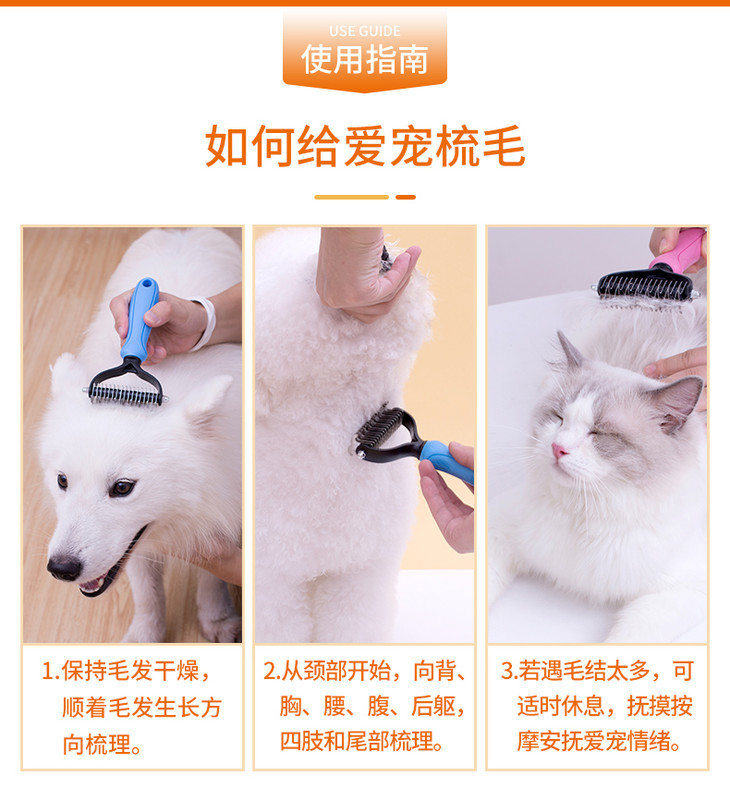 USE GUIDE
使用指南

如何给爱宠梳毛

1.保持毛发干燥，顺着毛发生长方向梳理。

2.从颈部开始，向背、胸、腰、腹、后躯，四肢和尾部梳理。

3.若遇毛结太多，可适时休息，抚摸按摩安抚爱宠情绪。