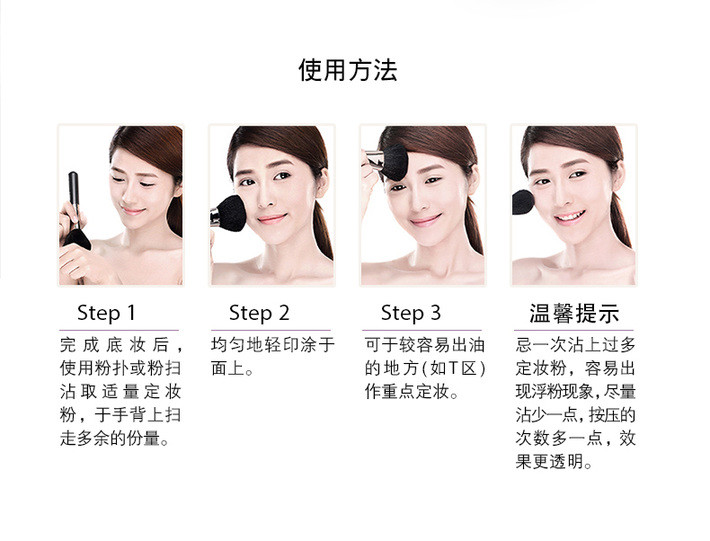 使用方法

Step 1

完成底妆后，使用粉扑或粉扫沾取适量定妆粉，于手背上扫走多余的份量。

Step 2

均匀地轻印涂于面上。

Step 3

可于较容易出油的地方(如T区)作重点定妆。

温馨提示

忌一次沾上过多定妆粉，容易出现浮粉现象，尽量沾少一点，按压的次数多一点，效果更透明。