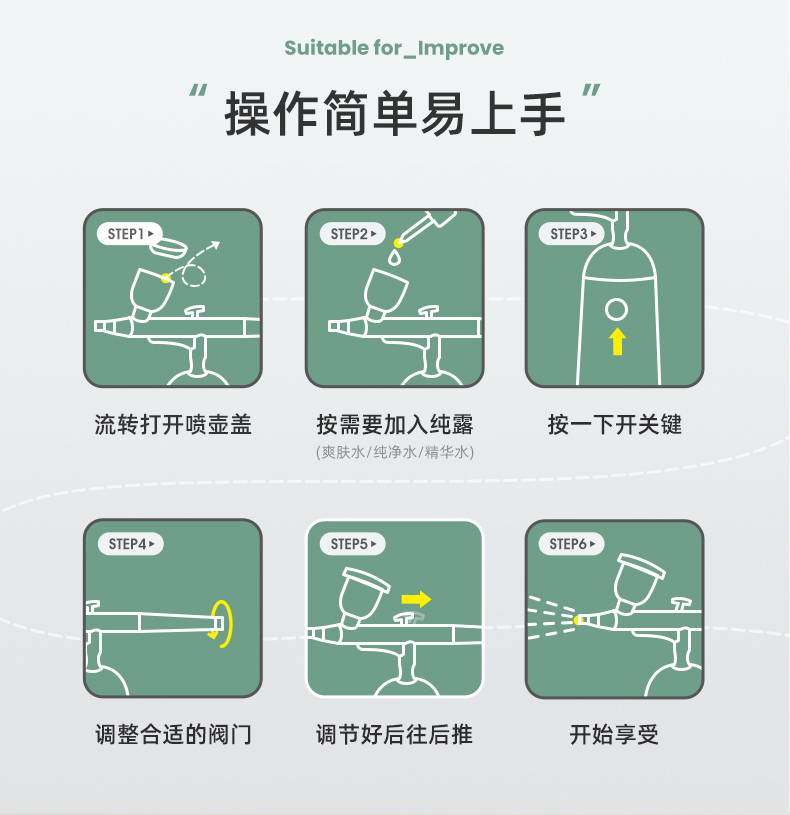 Suitable for_Improve

“ 操作简单易上手 ”

STEP1

流转打开喷壶盖

STEP2

按需要加入纯露
(爽肤水/纯净水/精华水)

STEP3

按一下开关键

STEP4

调整合适的阀门

STEP5

调节好后往后推

STEP6

开始享受