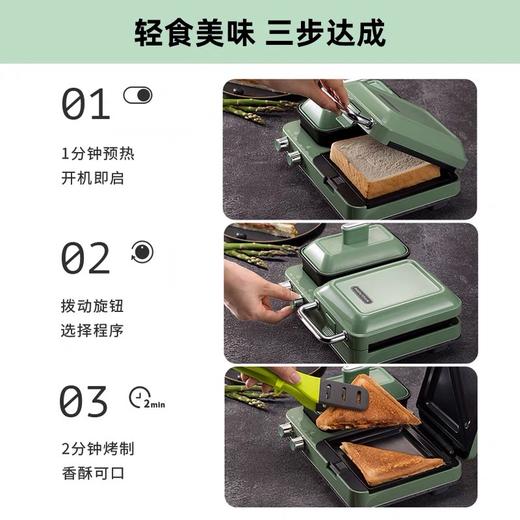 轻食美味 三步达成

01

1分钟预热
开机即启

02

拨动旋钮
选择程序

03

2min

2分钟烤制
香酥可口