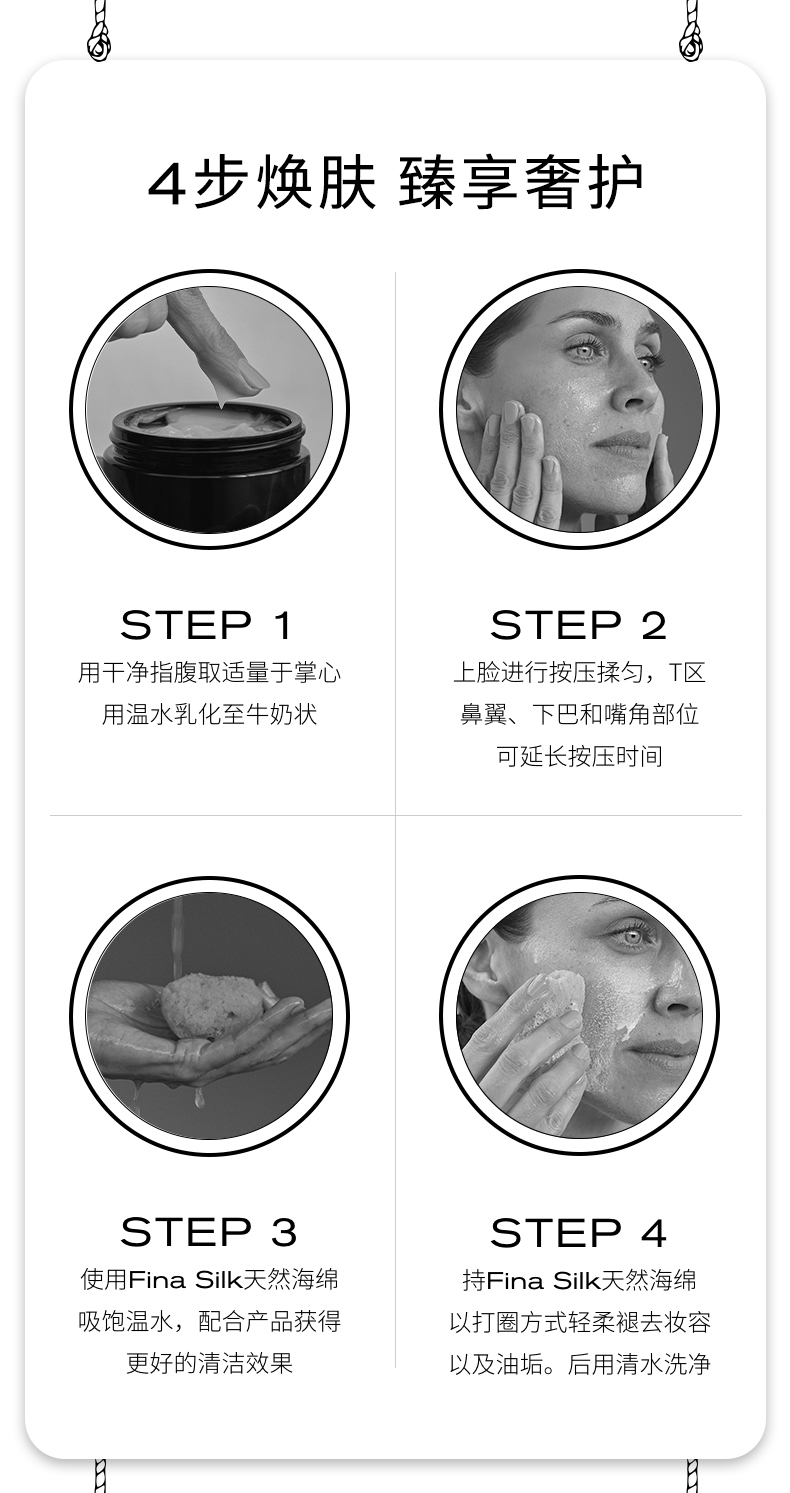 4步焕肤 臻享奢护

STEP 1
用干净指腹取适量于掌心
用温水乳化至牛奶状

STEP 2
上脸进行按压揉匀，T区
鼻翼、下巴和嘴角部位
可延长按压时间

STEP 3
使用Fina Silk天然海绵
吸饱温水，配合产品获得
更好的清洁效果

STEP 4
持Fina Silk天然海绵
以打圈方式轻柔褪去妆容
以及油垢。后用清水洗净