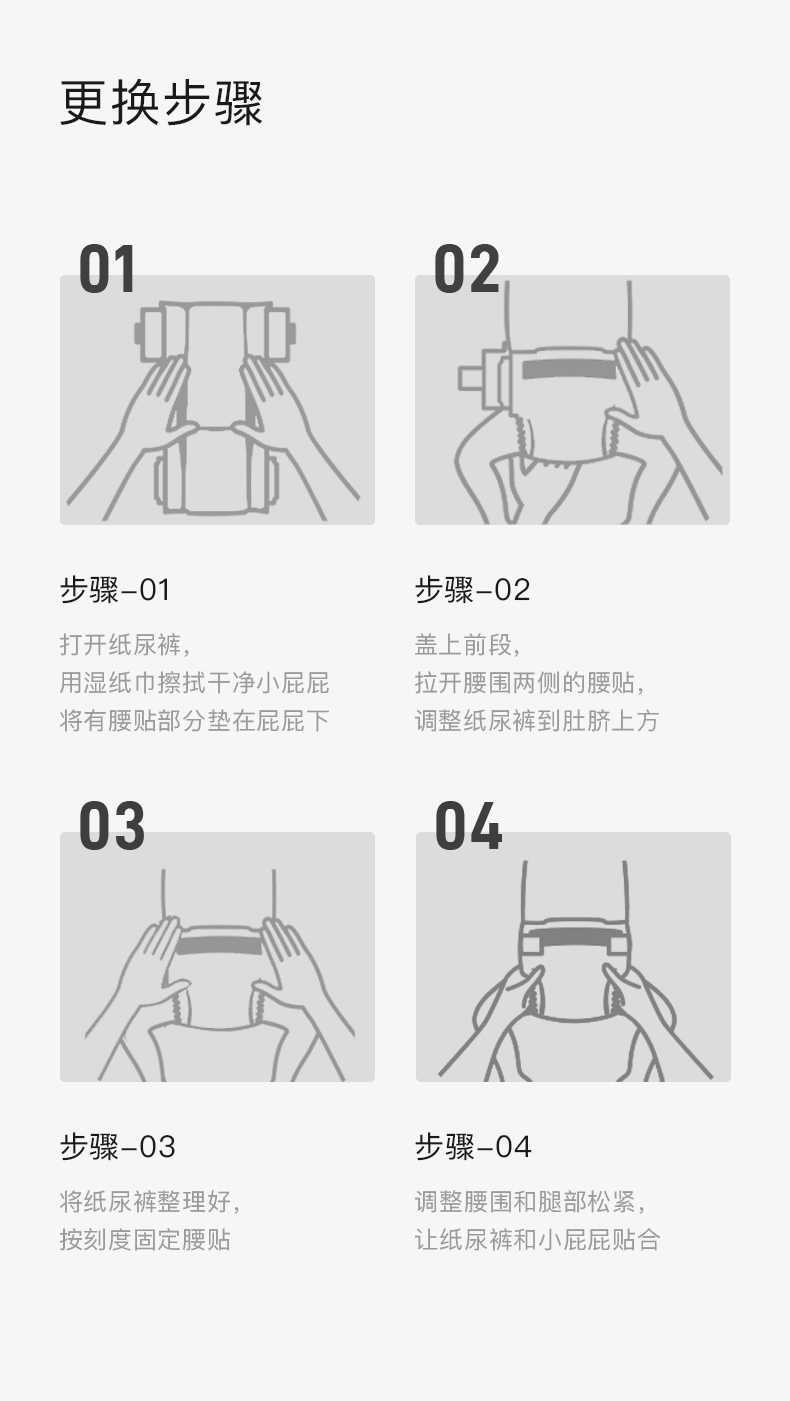 更换步骤

01

步骤–01

打开纸尿裤，
用湿纸巾擦拭干净小屁屁
将有腰贴部分垫在屁屁下

02

步骤–02

盖上前段，
拉开腰围两侧的腰贴，
调整纸尿裤到肚脐上方

03

步骤–03

将纸尿裤整理好，
按刻度固定腰贴

04

步骤–04

调整腰围和腿部松紧，
让纸尿裤和小屁屁贴合