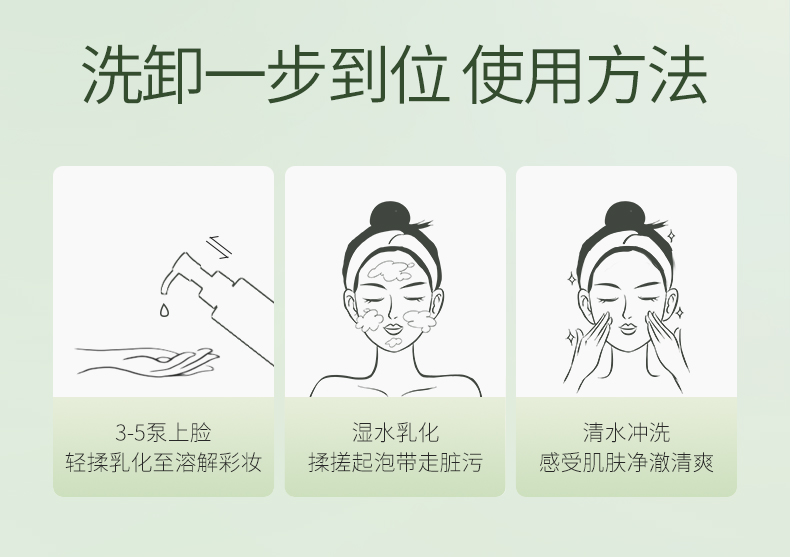 洗卸一步到位 使用方法

3-5泵上脸
轻揉乳化至溶解彩妆

湿水乳化
揉搓起泡带走脏污

清水冲洗
感受肌肤净澈清爽