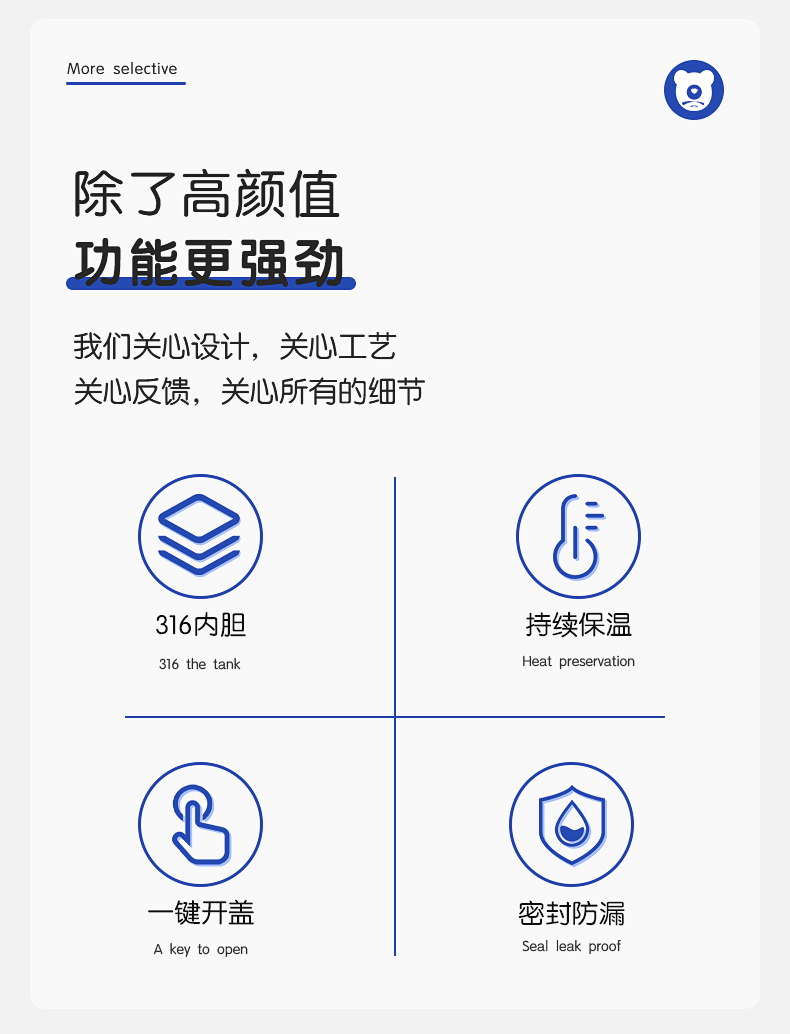 More selective

除了高颜值
功能更强劲

我们关心设计，关心工艺
关心反馈，关心所有的细节

316内胆
316 the tank

持续保温
Heat preservation

一键开盖
A key to open

密封防漏
Seal leak proof