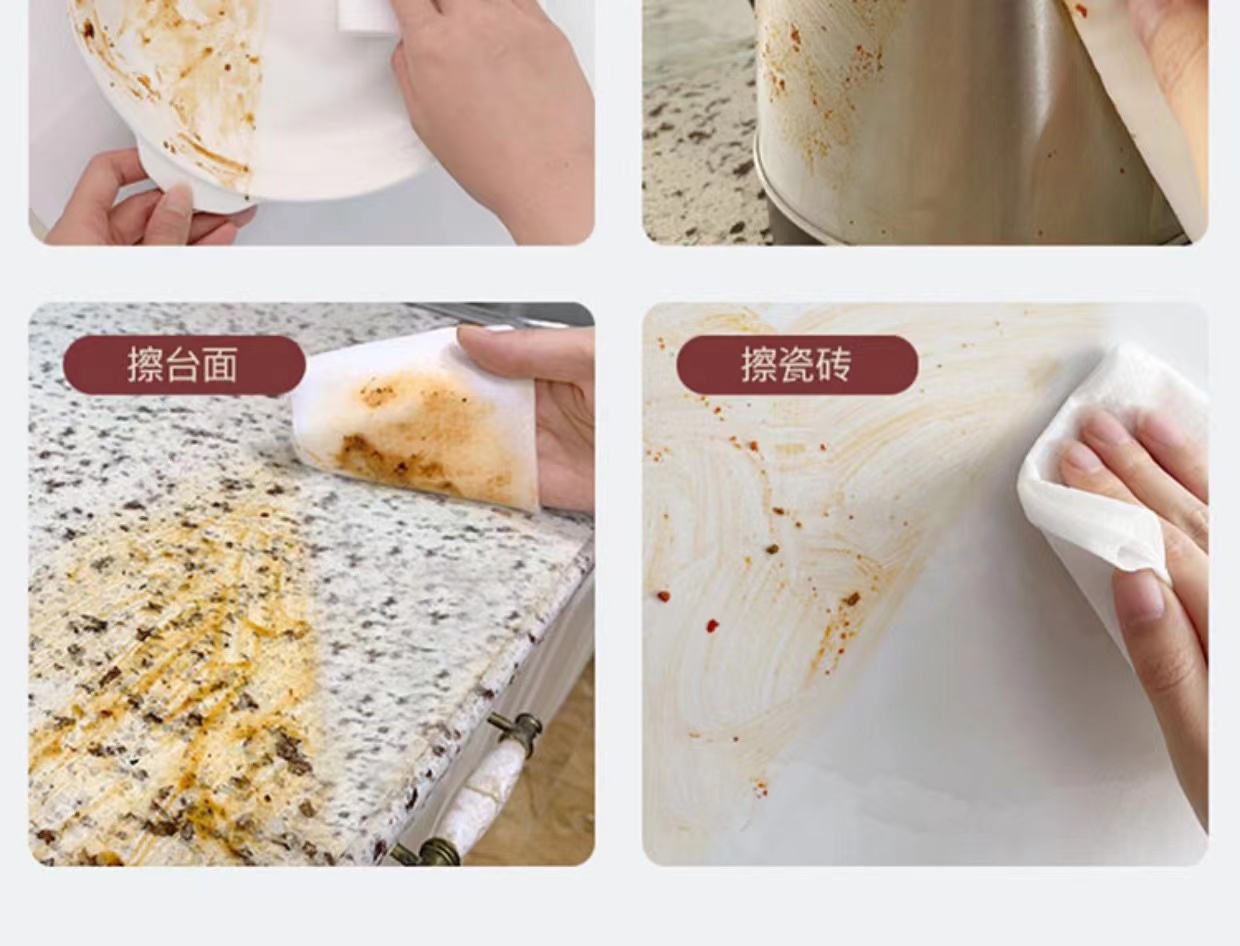 擦台面

擦瓷砖