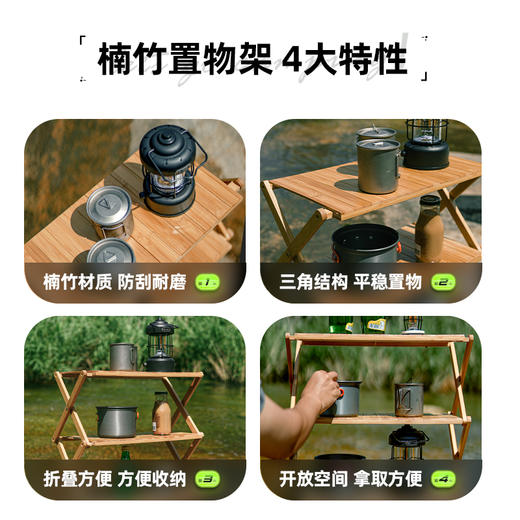 「楠竹置物架 4大特性」

楠竹材质 防刮耐磨 1

三角结构 平稳置物 2

折叠方便 方便收纳 3

开放空间 拿取方便 4