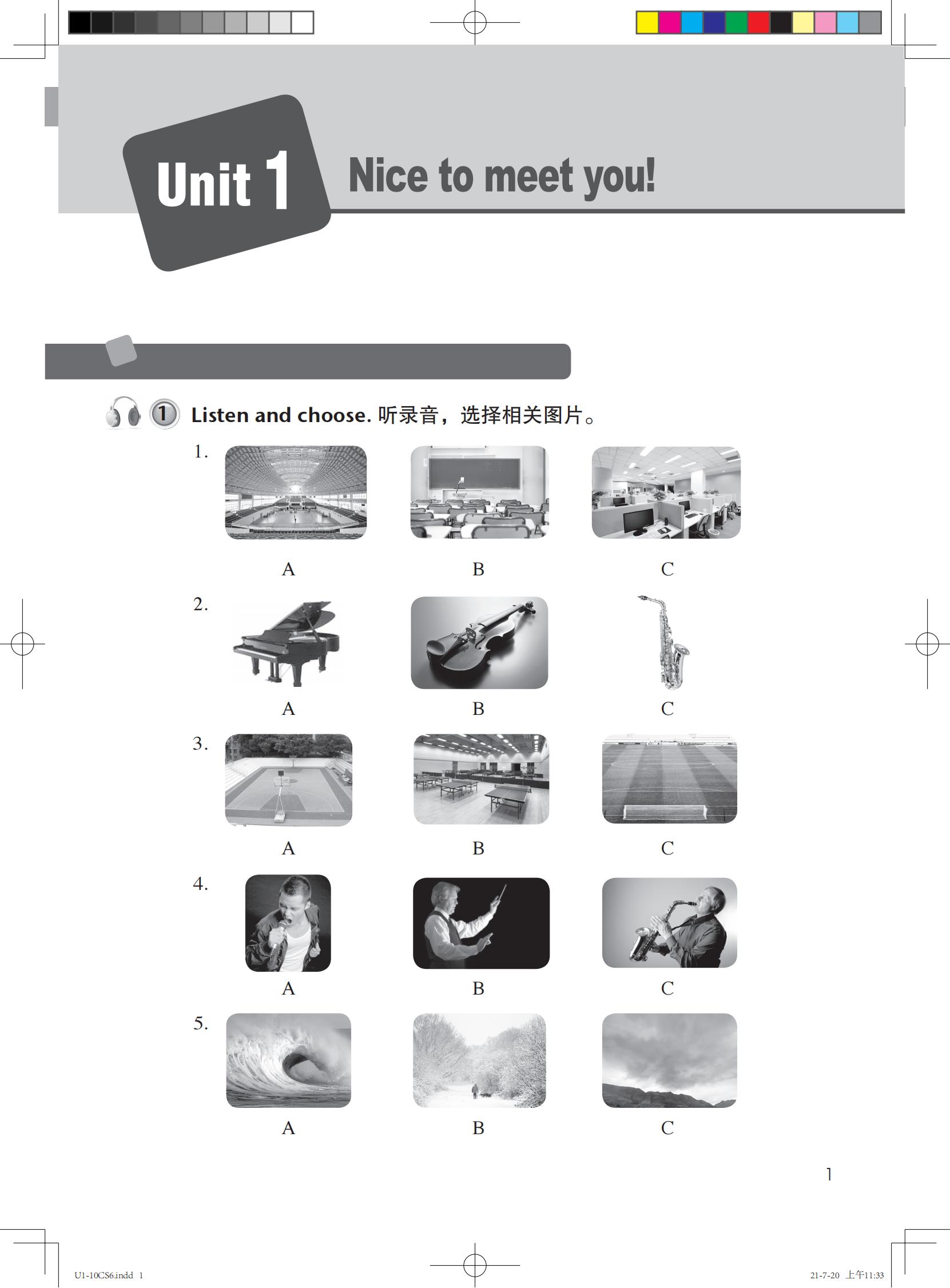 Unit 1 Nice to meet you!

① Listen and choose. 听录音，选择相关图片。

1.
A B C

2.
A B C

3.
A B C

4.
A B C

5.
A B C

1

U1-10CS6.indd 1

21-7-20 上午11:33