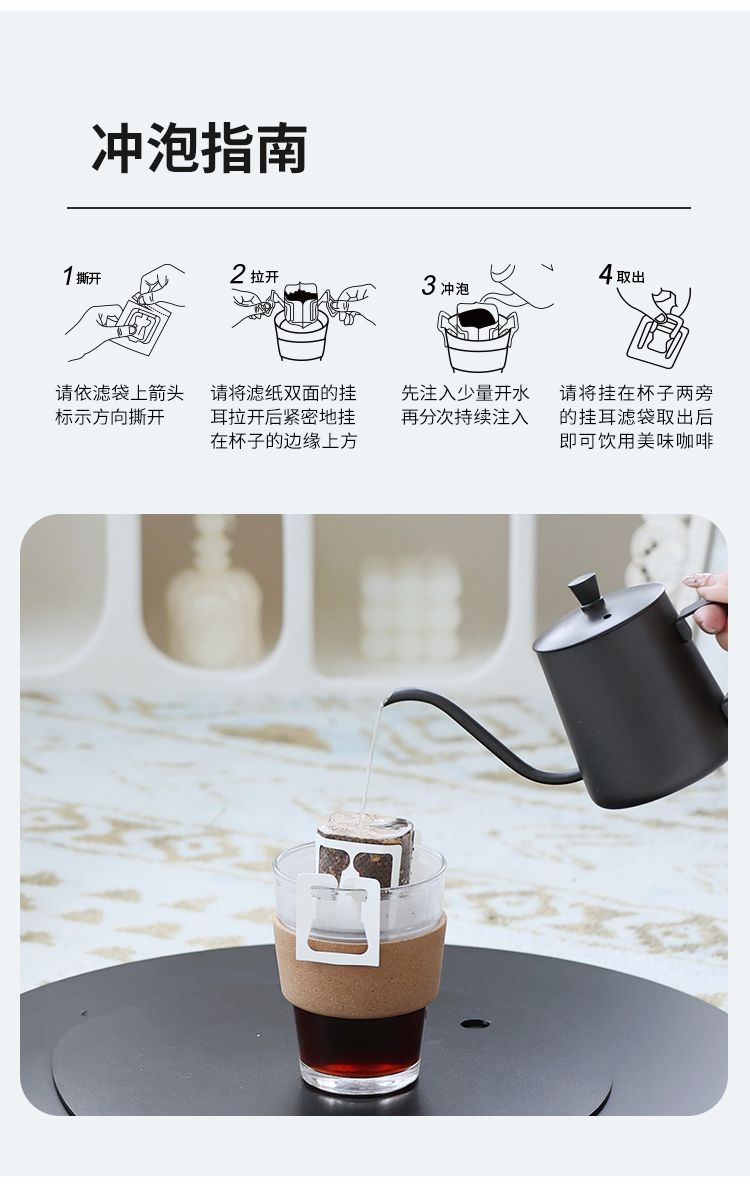 冲泡指南

1 撕开

请依滤袋上箭头标示方向撕开

2 拉开

请将滤纸双面的挂耳拉开后紧密地挂在杯子的边缘上方

3 冲泡

先注入少量开水再分次持续注入

4 取出

请将挂在杯子两旁的挂耳滤袋取出后即可饮用美味咖啡