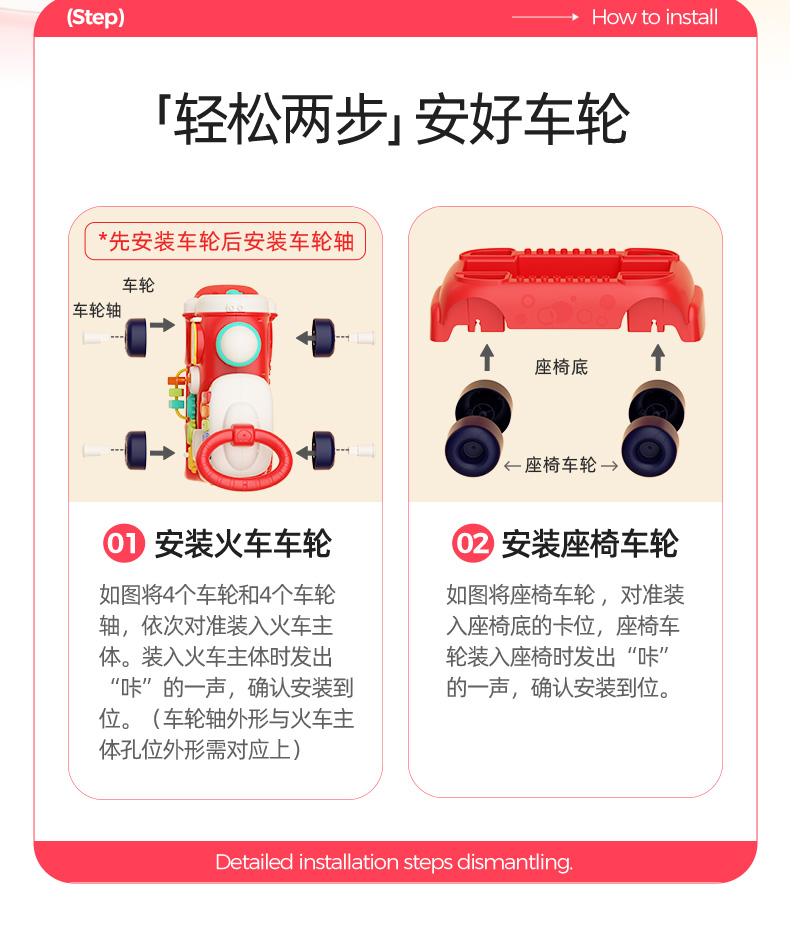 (Step)

How to install

「轻松两步」安好车轮

*先安装车轮后安装车轮轴

车轮

车轮轴

01 安装火车车轮

如图将4个车轮和4个车轮轴，依次对准装入火车主体。装入火车主体时发出“咔”的一声，确认安装到位。（车轮轴外形与火车主体孔位外形需对应上）

座椅底

← 座椅车轮 →

02 安装座椅车轮

如图将座椅车轮，对准装入座椅底的卡位，座椅车轮装入座椅时发出“咔”的一声，确认安装到位。

Detailed installation steps dismantling.