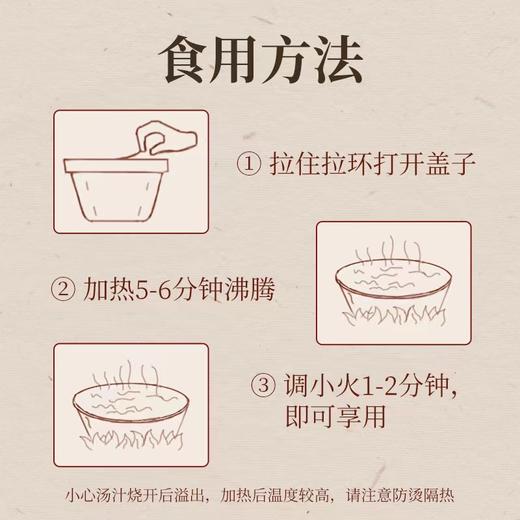 食用方法

① 拉住拉环打开盖子

② 加热5-6分钟沸腾

③ 调小火1-2分钟，即可享用

小心汤汁烧开后溢出，加热后温度较高，请注意防烫隔热