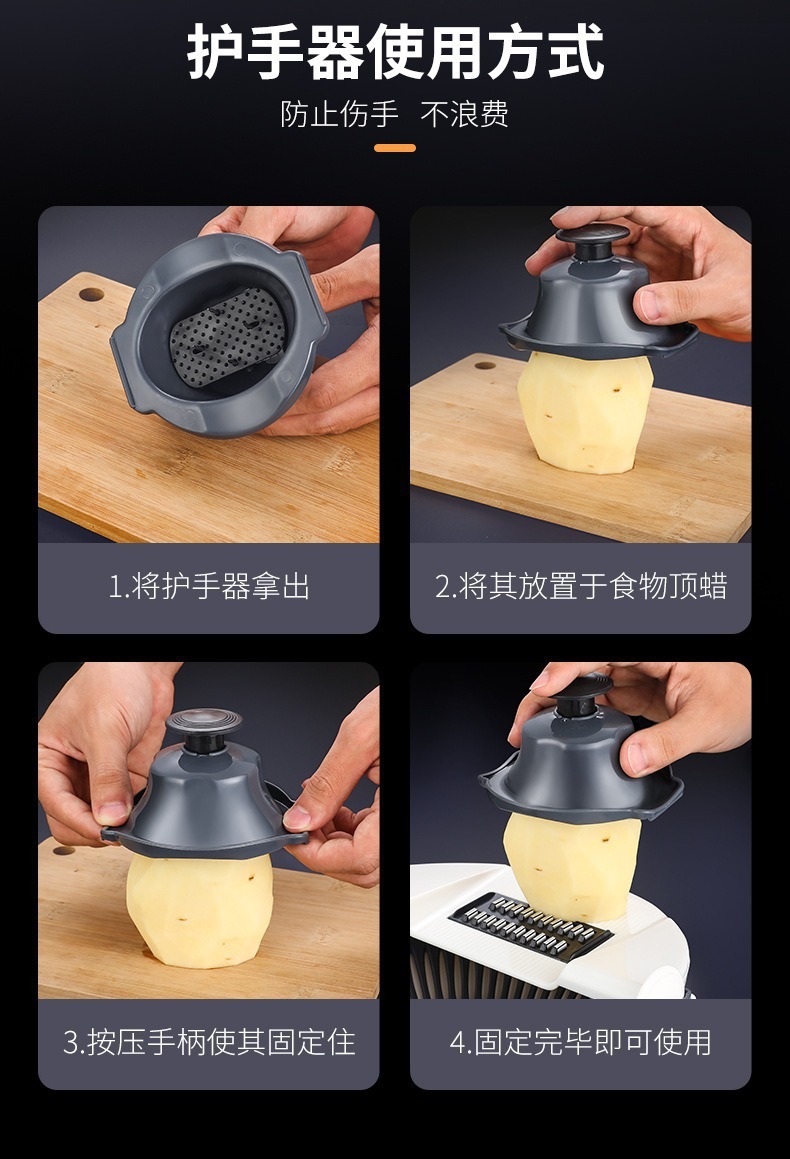 护手器使用方式

防止伤手 不浪费

1.将护手器拿出

2.将其放置于食物顶蜡

3.按压手柄使其固定住

4.固定完毕即可使用