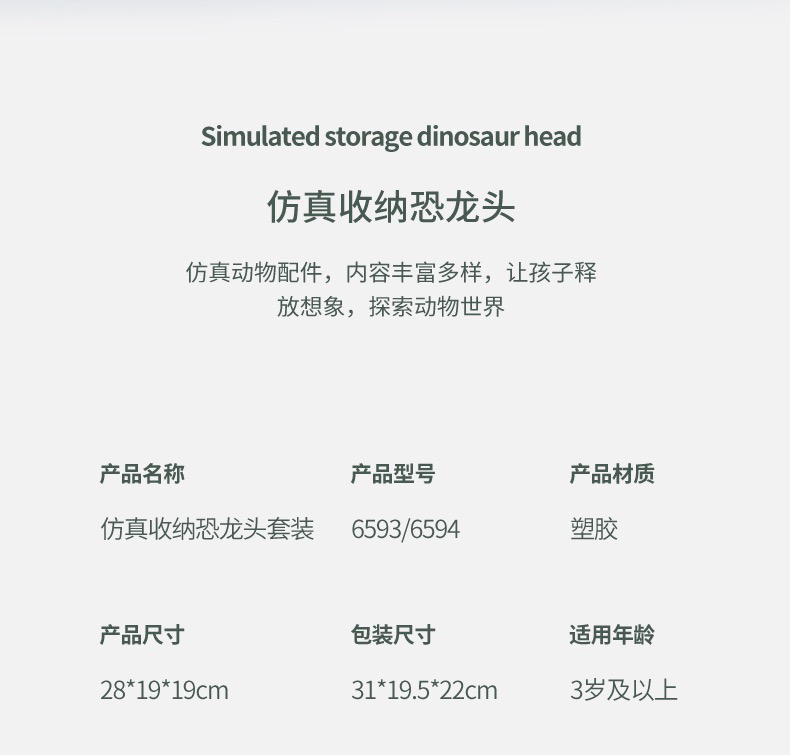 Simulated storage dinosaur head

仿真收纳恐龙头

仿真动物配件，内容丰富多样，让孩子释放想象，探索动物世界

产品名称
仿真收纳恐龙头套装

产品型号
6593/6594

产品材质
塑胶

产品尺寸
28*19*19cm

包装尺寸
31*19.5*22cm

适用年龄
3岁及以上