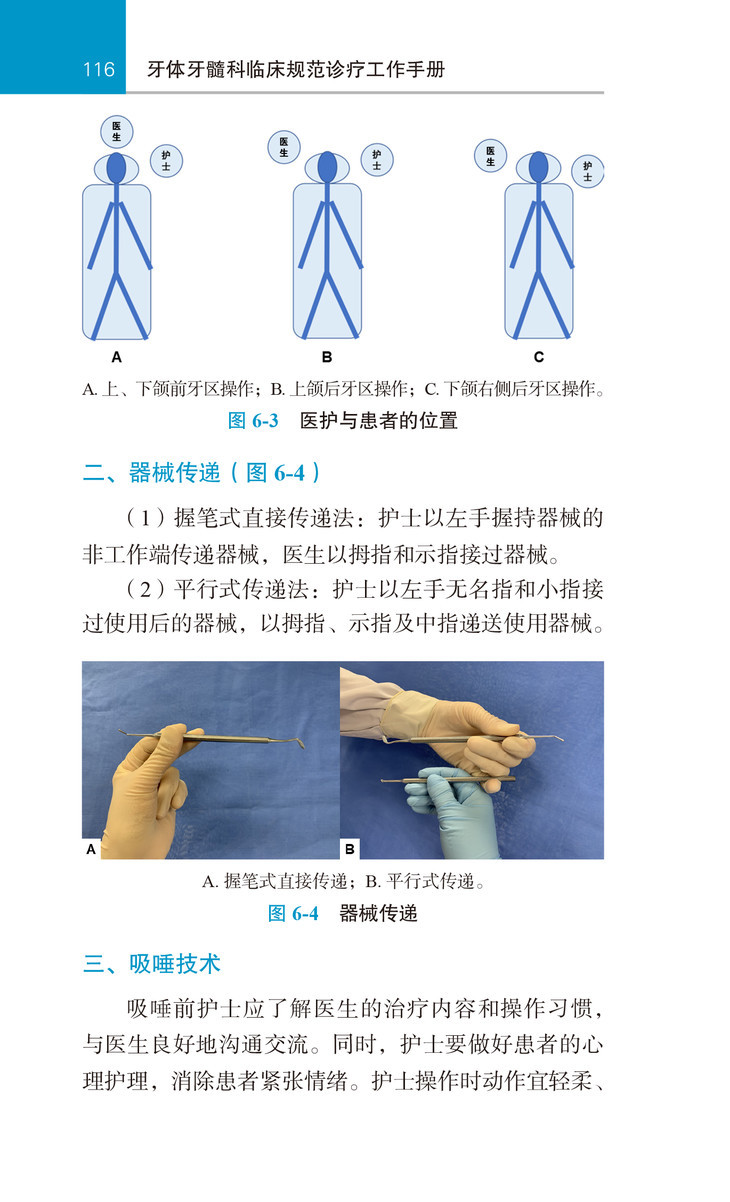 116 牙体牙髓科临床规范诊疗工作手册

医生

护士

医生

护士

医生

护士

A

B

C

A. 上、下颌前牙区操作；B. 上颌后牙区操作；C. 下颌右侧后牙区操作。

图 6-3 医护与患者的位置

二、器械传递（图 6-4）

（1）握笔式直接传递法：护士以左手握持器械的非工作端传递器械，医生以拇指和示指接过器械。

（2）平行式传递法：护士以左手无名指和小指接过使用后的器械，以拇指、示指及中指递送使用器械。

A

B

A. 握笔式直接传递；B. 平行式传递。

图 6-4 器械传递

三、吸唾技术

吸唾前护士应了解医生的治疗内容和操作习惯，与医生良好地沟通交流。同时，护士要做好患者的心理护理，消除患者紧张情绪。护士操作时动作宜轻柔、