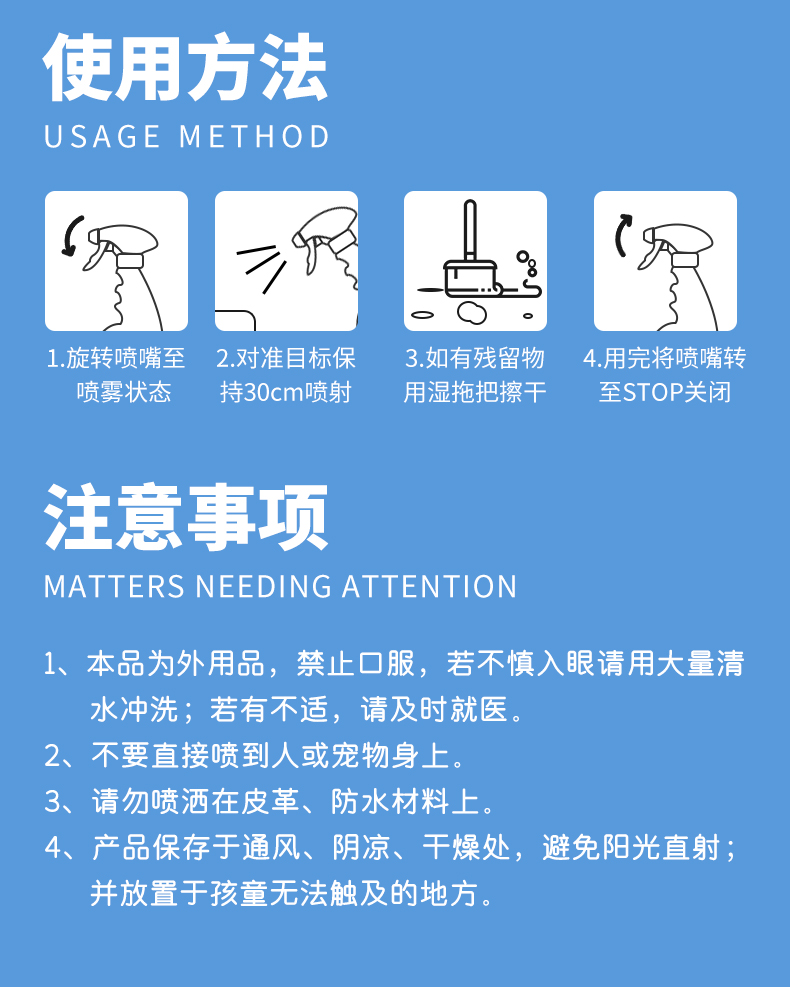 使用方法
USAGE METHOD

1.旋转喷嘴至喷雾状态

2.对准目标保持30cm喷射

3.如有残留物用湿拖把擦干

4.用完将喷嘴转至STOP关闭

注意事项
MATTERS NEEDING ATTENTION

1、本品为外用品，禁止口服，若不慎入眼请用大量清水冲洗；若有不适，请及时就医。

2、不要直接喷到人或宠物身上。

3、请勿喷洒在皮革、防水材料上。

4、产品保存于通风、阴凉、干燥处，避免阳光直射；并放置于孩童无法触及的地方。