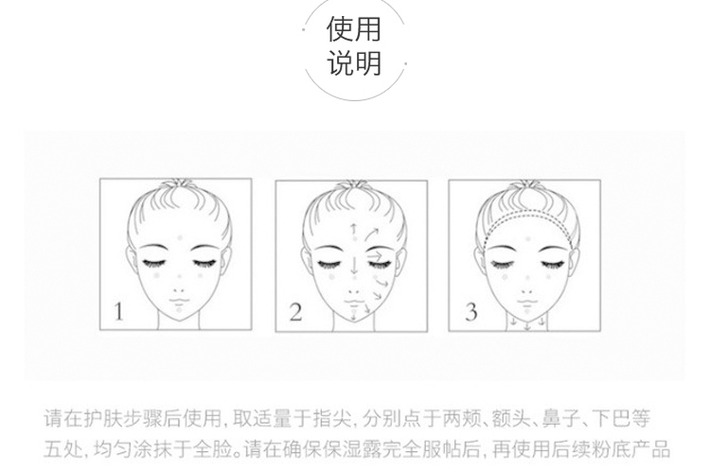 使用
说明

1

2

3

请在护肤步骤后使用，取适量于指尖，分别点于两颊、额头、鼻子、下巴等五处，均匀涂抹于全脸。请在确保保湿露完全服帖后，再使用后续粉底产品